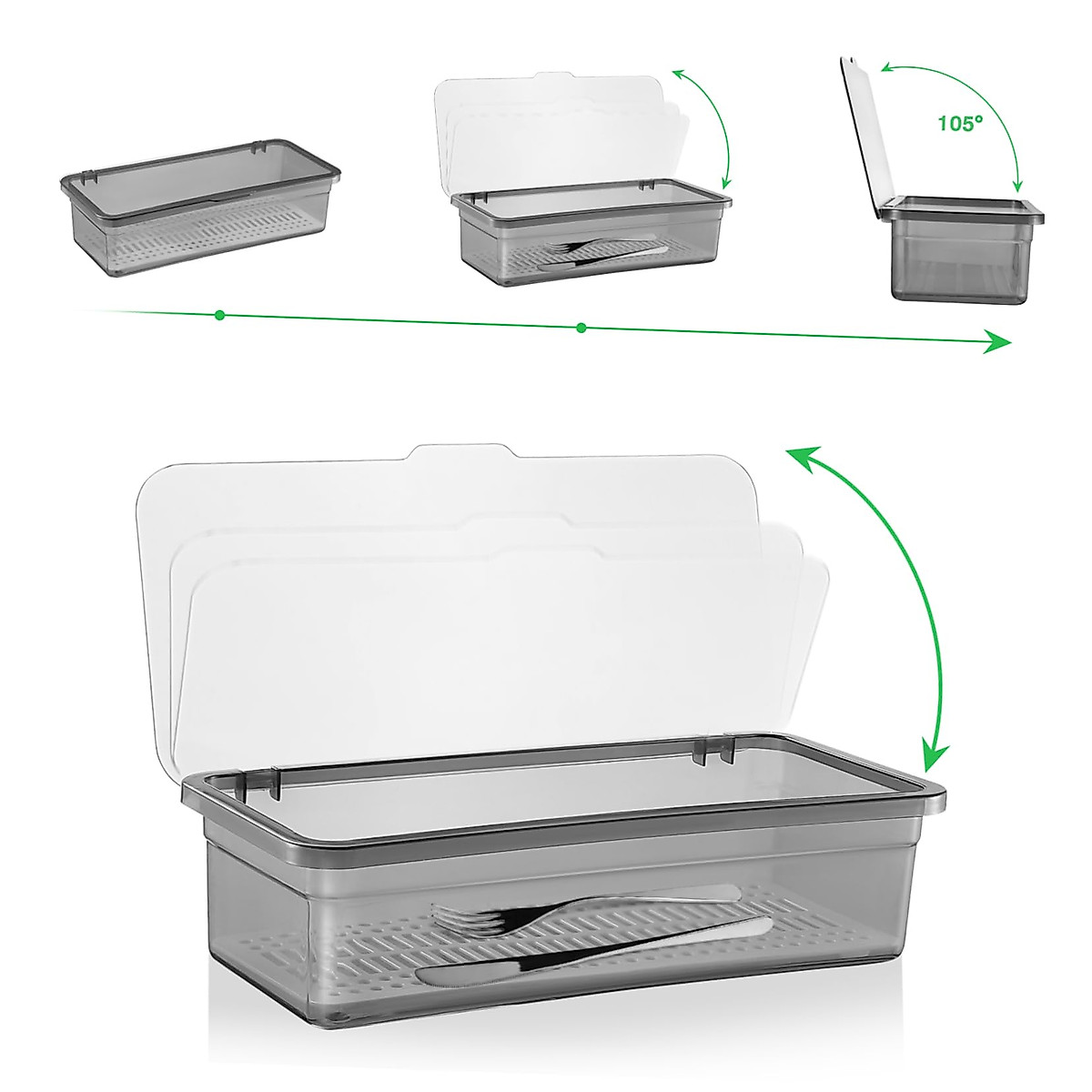 105°