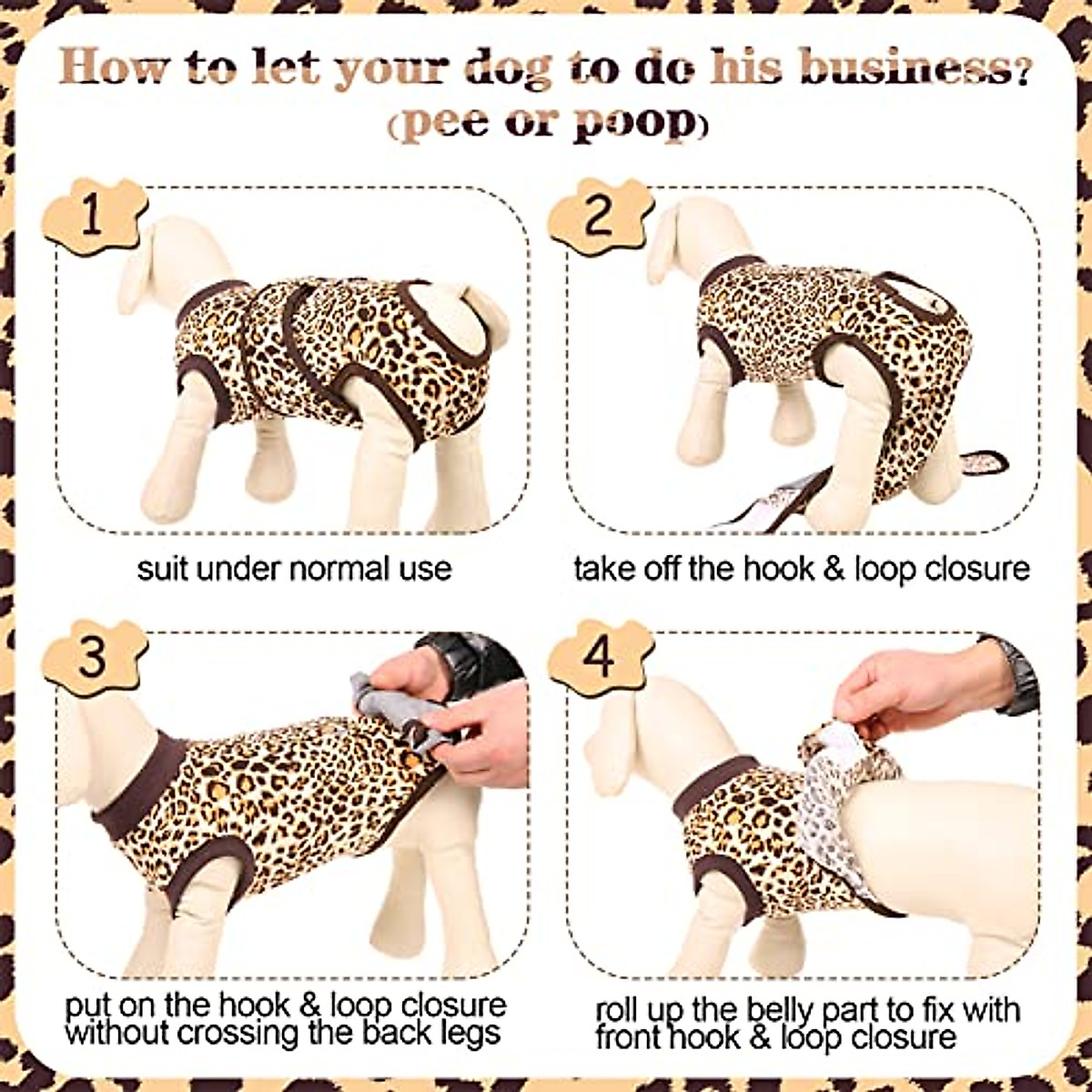 How to let your dog to do his business?
(pee or poop)

1

suit under normal use

2

take off the hook & loop closure

3

put on the hook & loop closure without crossing the back legs

4

roll up the belly part to fix with front hook & loop closure