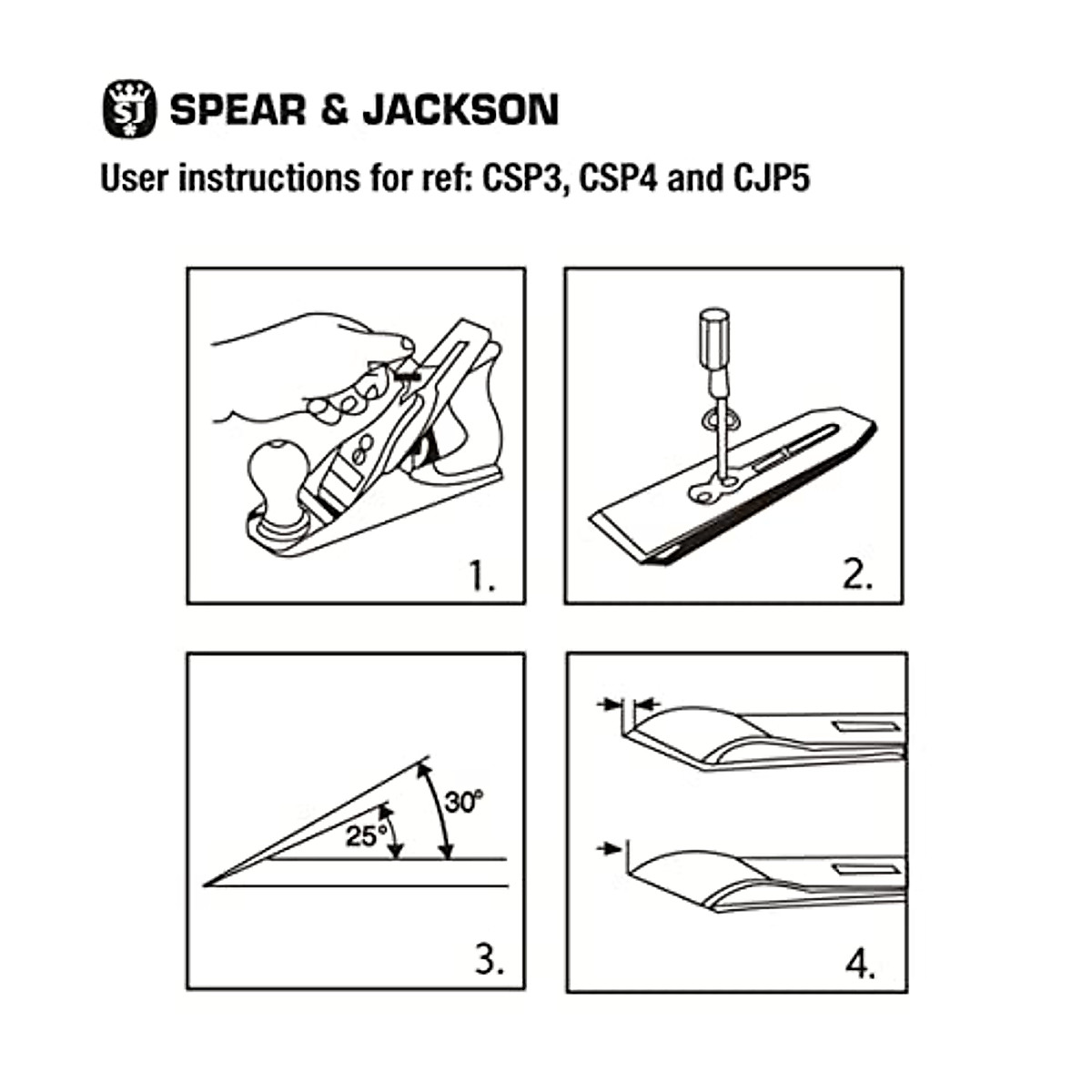 SJ SPEAR & JACKSON

User instructions for ref: CSP3, CSP4 and CJP5

1.

2.

30°
25°

3.

4.