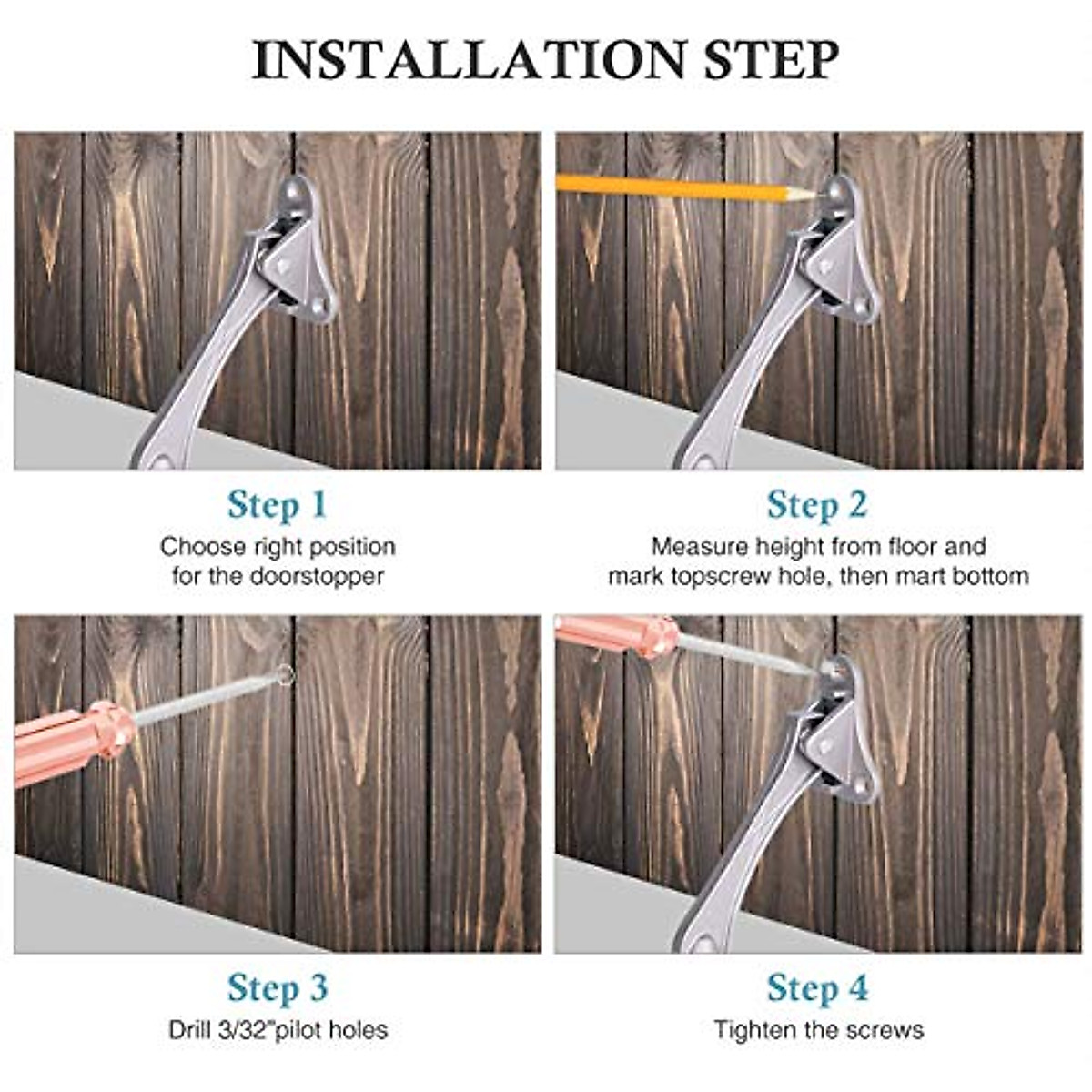 INSTALLATION STEP

Step 1
Choose right position for the doorstopper

Step 2
Measure height from floor and mark topscrew hole, then mart bottom

Step 3
Drill 3/32"pilot holes

Step 4
Tighten the screws