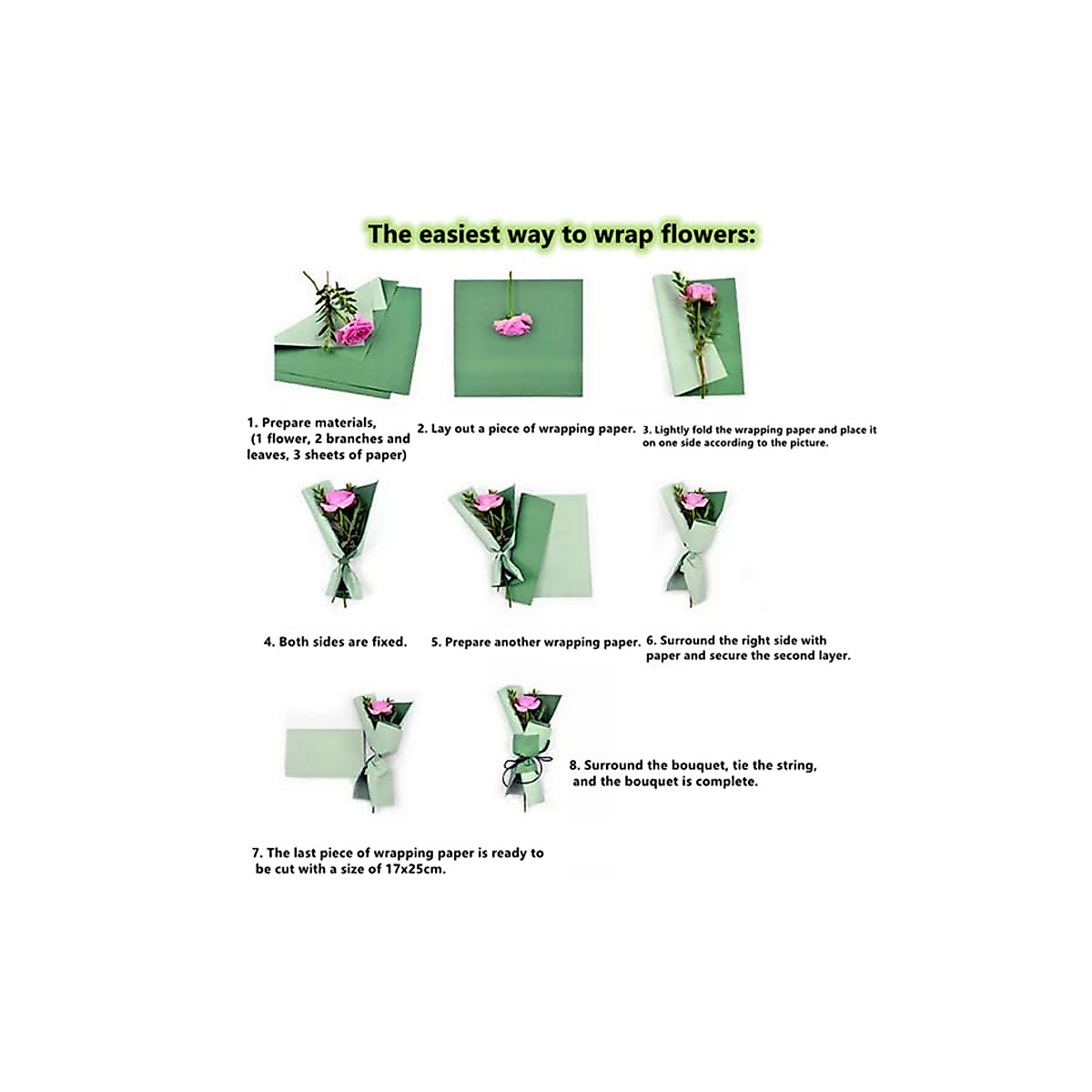 The easiest way to wrap flowers:

1. Prepare materials, (1 flower, 2 branches and leaves, 3 sheets of paper)

2. Lay out a piece of wrapping paper.

3. Lightly fold the wrapping paper and place it on one side according to the picture.

4. Both sides are fixed.

5. Prepare another wrapping paper.

6. Surround the right side with paper and secure the second layer.

7. The last piece of wrapping paper is ready to be cut with a size of 17x25cm.

8. Surround the bouquet, tie the string, and the bouquet is complete.