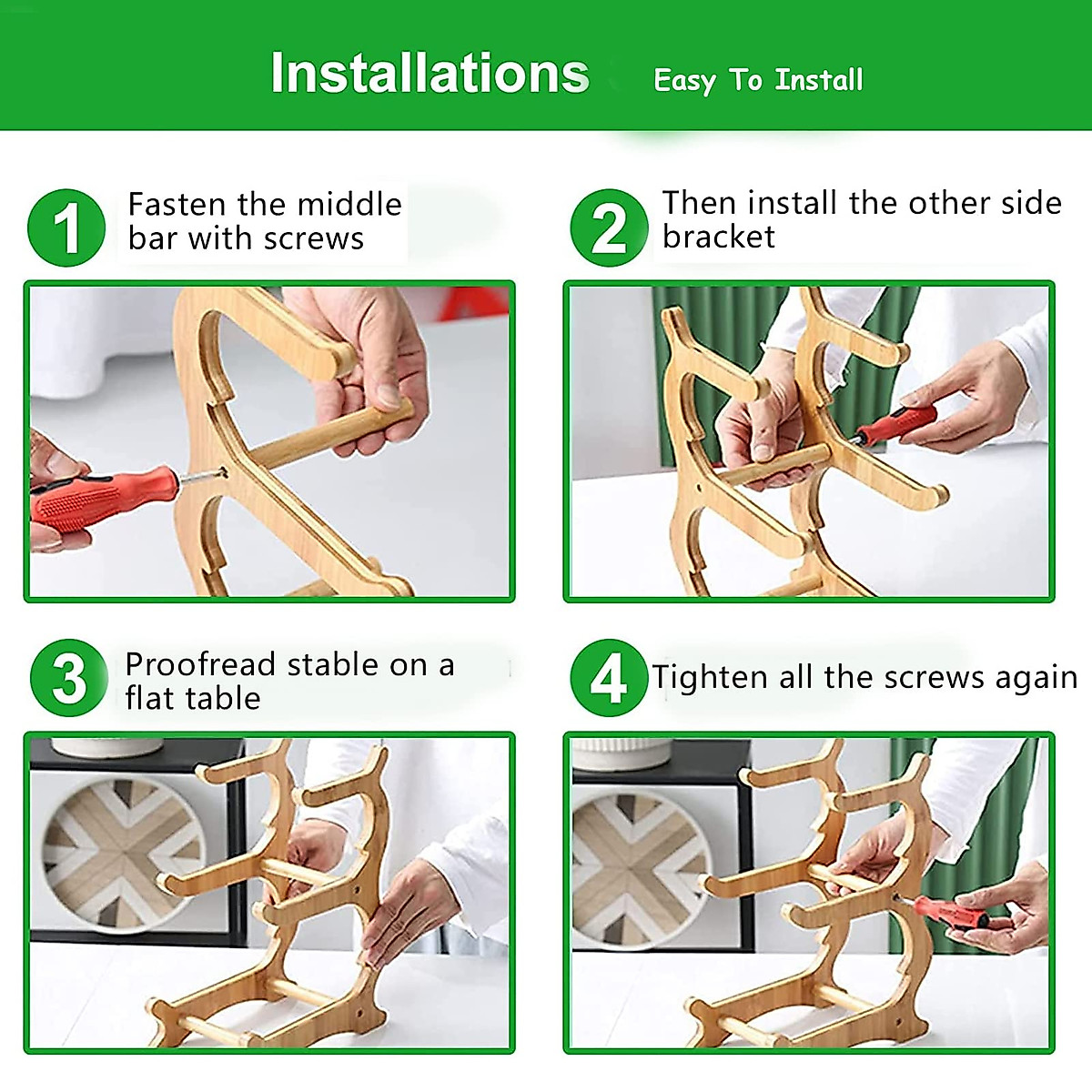 Installations Easy To Install

1 Fasten the middle bar with screws

2 Then install the other side bracket

3 Proofread stable on a flat table

4 Tighten all the screws again