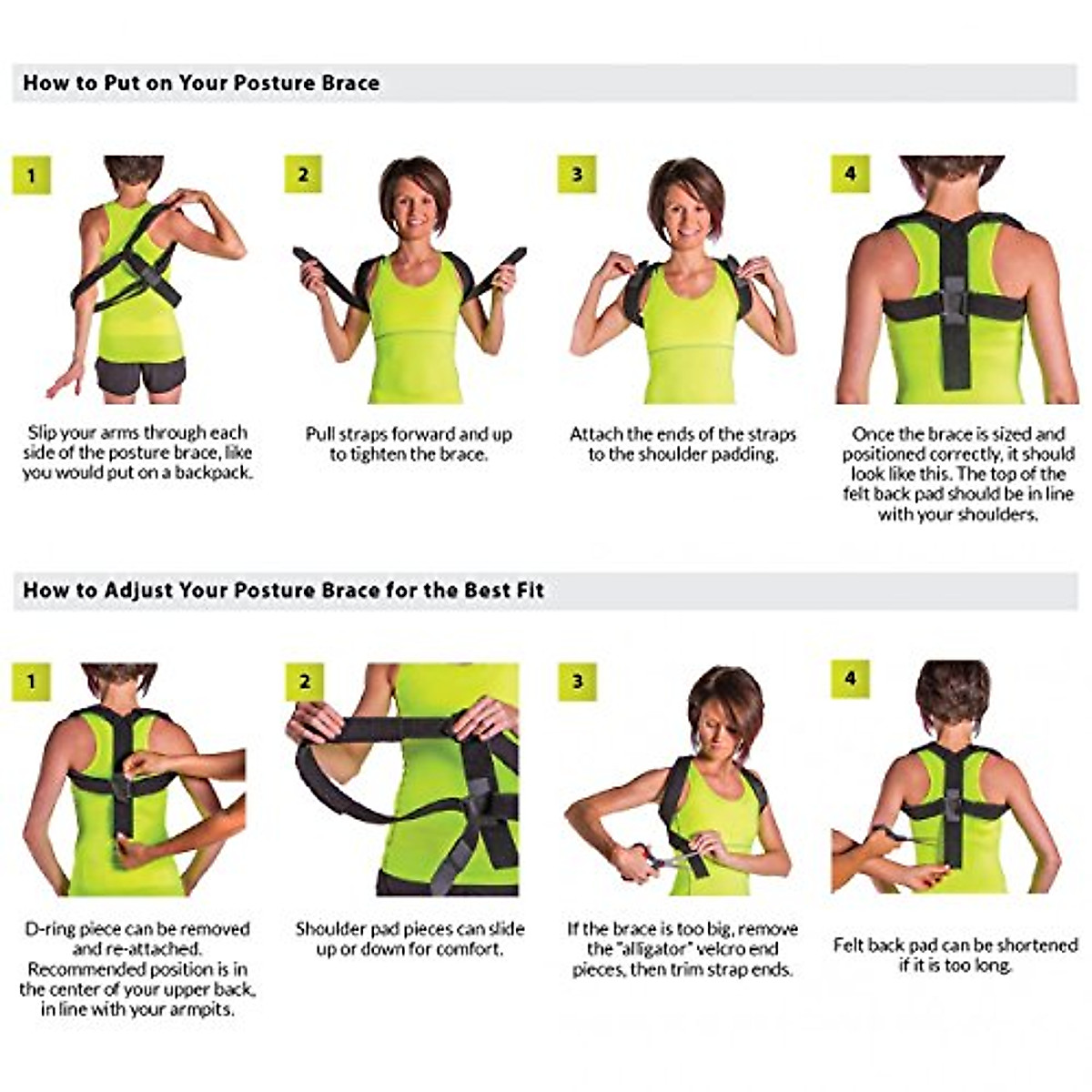 How to Put on Your Posture Brace

1

Slip your arms through each side of the posture brace, like you would put on a backpack.

2

Pull straps forward and up to tighten the brace.

3

Attach the ends of the straps to the shoulder padding.

4

Once the brace is sized and positioned correctly, it should look like this. The top of the felt back pad should be in line with your shoulders.

How to Adjust Your Posture Brace for the Best Fit

1

D-ring piece can be removed and re-attached. Recommended position is in the center of your upper back, in line with your armpits.

2

Shoulder pad pieces can slide up or down for comfort.

3

If the brace is too big, remove the "alligator" velcro end pieces, then trim strap ends.

4

Felt back pad can be shortened if it is too long.