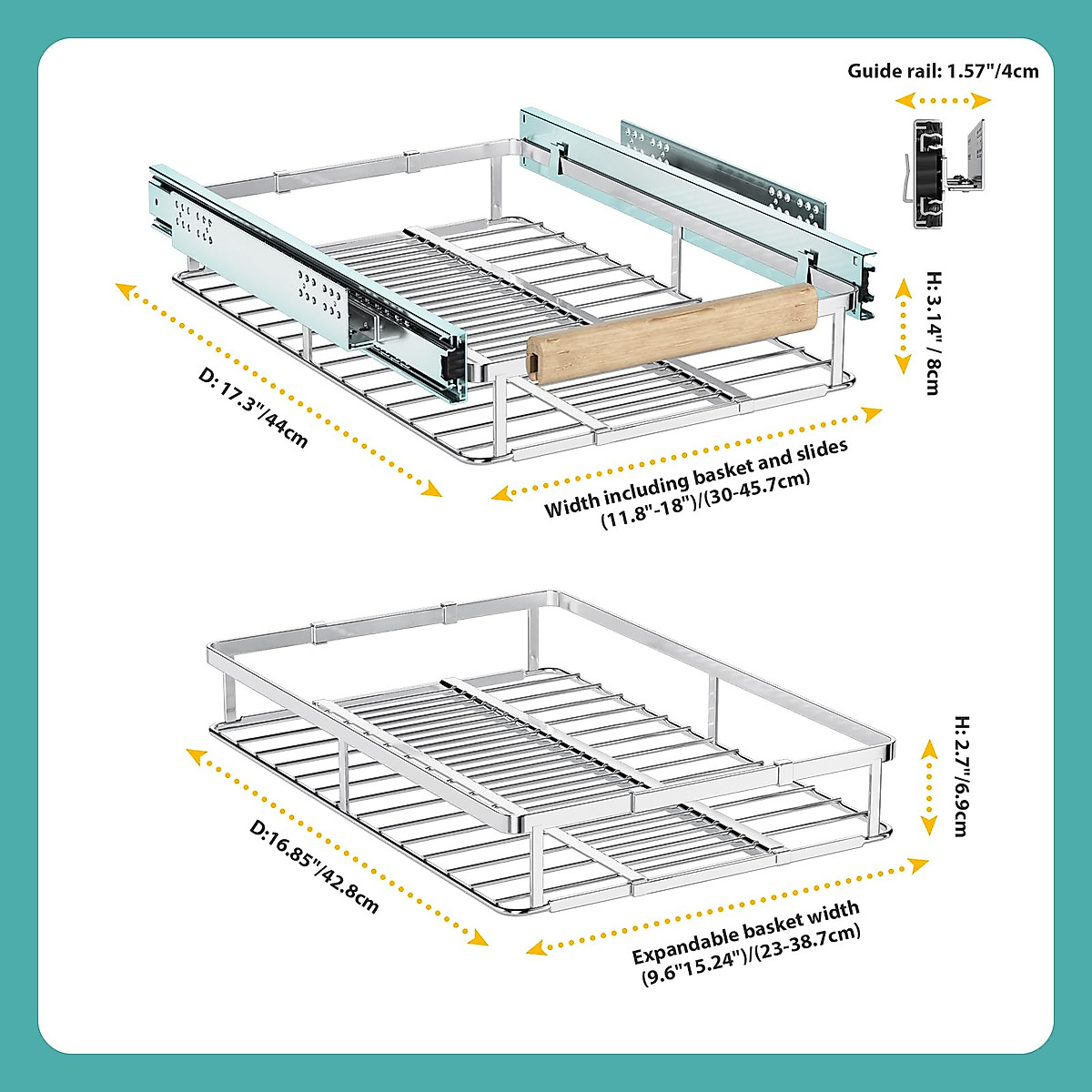 Guide rail: 1.57"/4cm

H: 3.14" / 8cm

D: 17.3"/44cm

Width including basket and slides (11.8"-18")/(30-45.7cm)

H: 2.7"/6.9cm

D:16.85"/42.8cm

Expandable basket width (9.6"15.24")/(23-38.7cm)