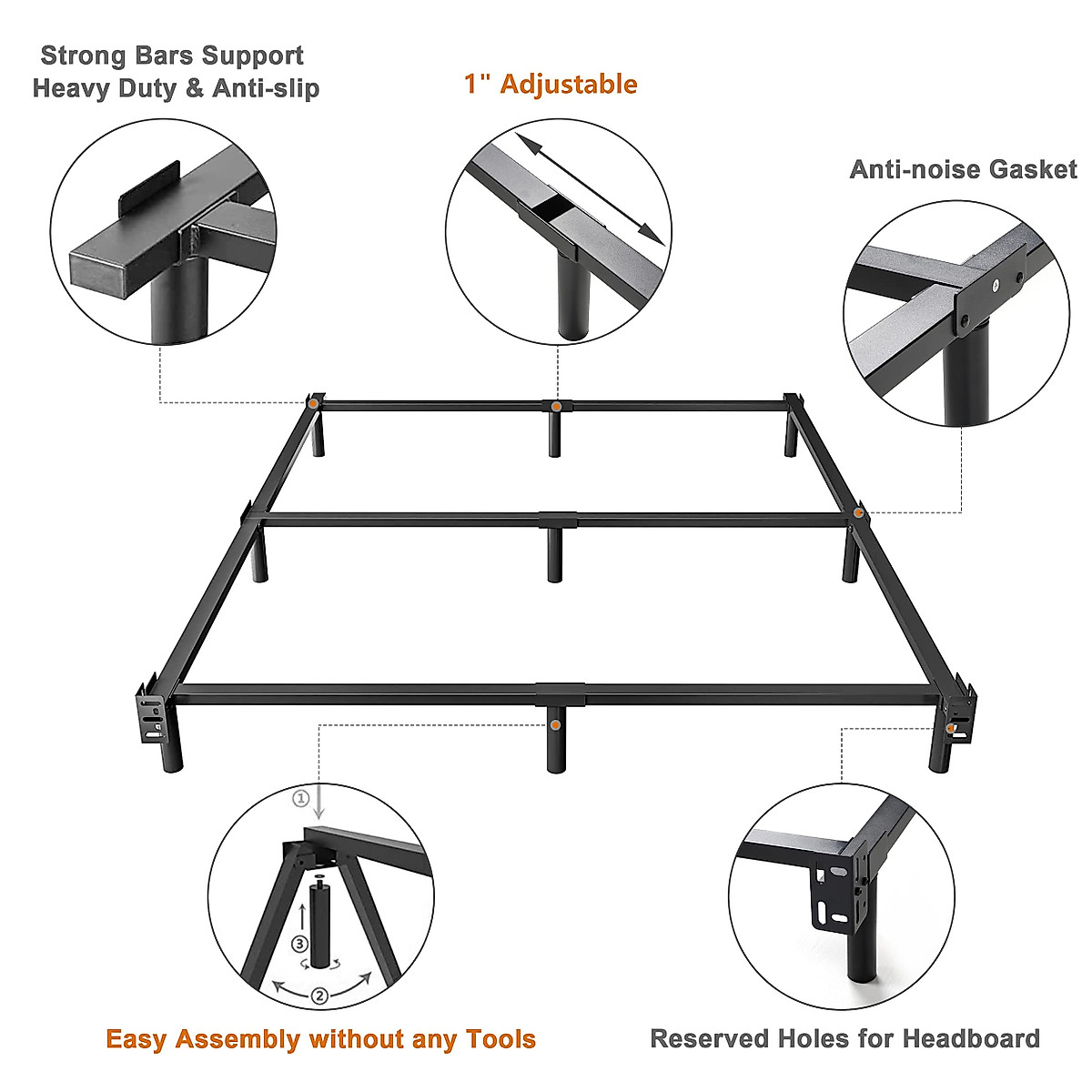 Strong Bars Support Heavy Duty & Anti-slip

1" Adjustable

Anti-noise Gasket

①

③

②

Easy Assembly without any Tools

Reserved Holes for Headboard