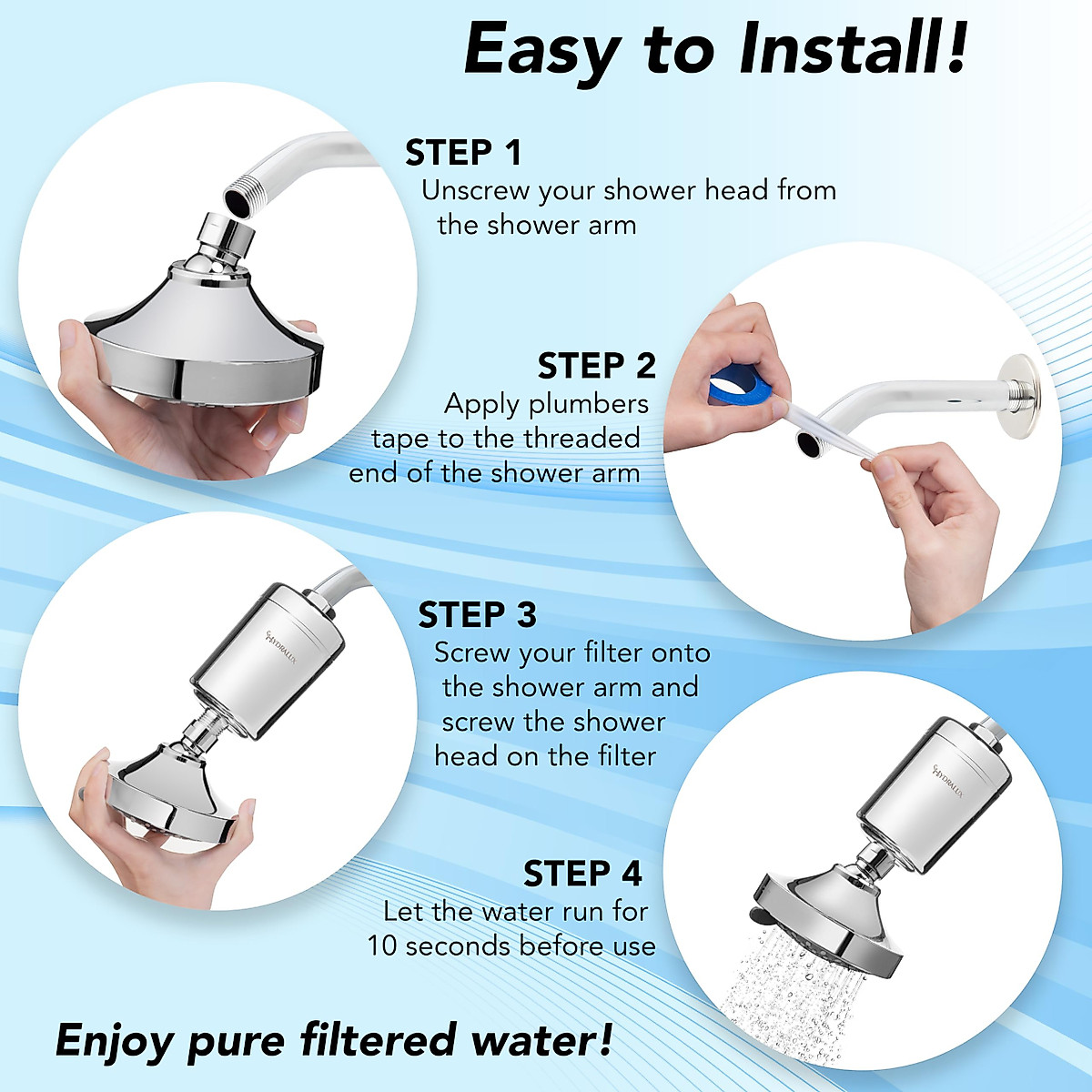 Easy to Install!

STEP 1
Unscrew your shower head from the shower arm

STEP 2
Apply plumbers tape to the threaded end of the shower arm

STEP 3
Screw your filter onto the shower arm and screw the shower head on the filter

HYDRALUX

STEP 4
Let the water run for 10 seconds before use

HYDRALUX

Enjoy pure filtered water!