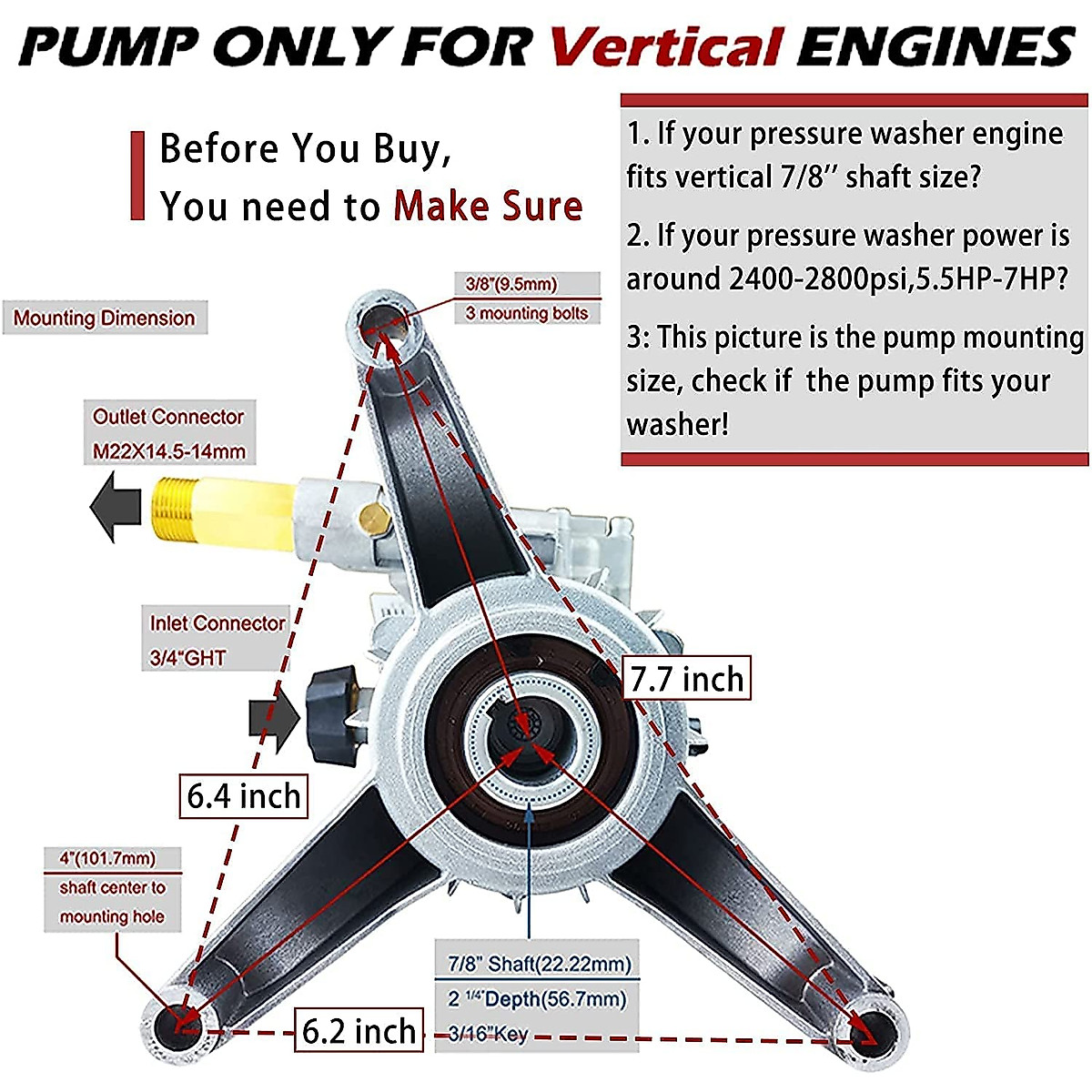 PUMP ONLY FOR Vertical ENGINES

Before You Buy,
You need to Make Sure

1. If your pressure washer engine fits vertical 7/8'' shaft size?

2. If your pressure washer power is around 2400-2800psi,5.5HP-7HP?

3: This picture is the pump mounting size, check if the pump fits your washer!

Mounting Dimension

3/8"(9.5mm)
3 mounting bolts

Outlet Connector
M22X14.5-14mm

Inlet Connector
3/4"GHT

7.7 inch

6.4 inch

4"(101.7mm)
shaft center to
mounting hole

7/8" Shaft(22.22mm)
2 1/4"Depth(56.7mm)
3/16"Key

6.2 inch