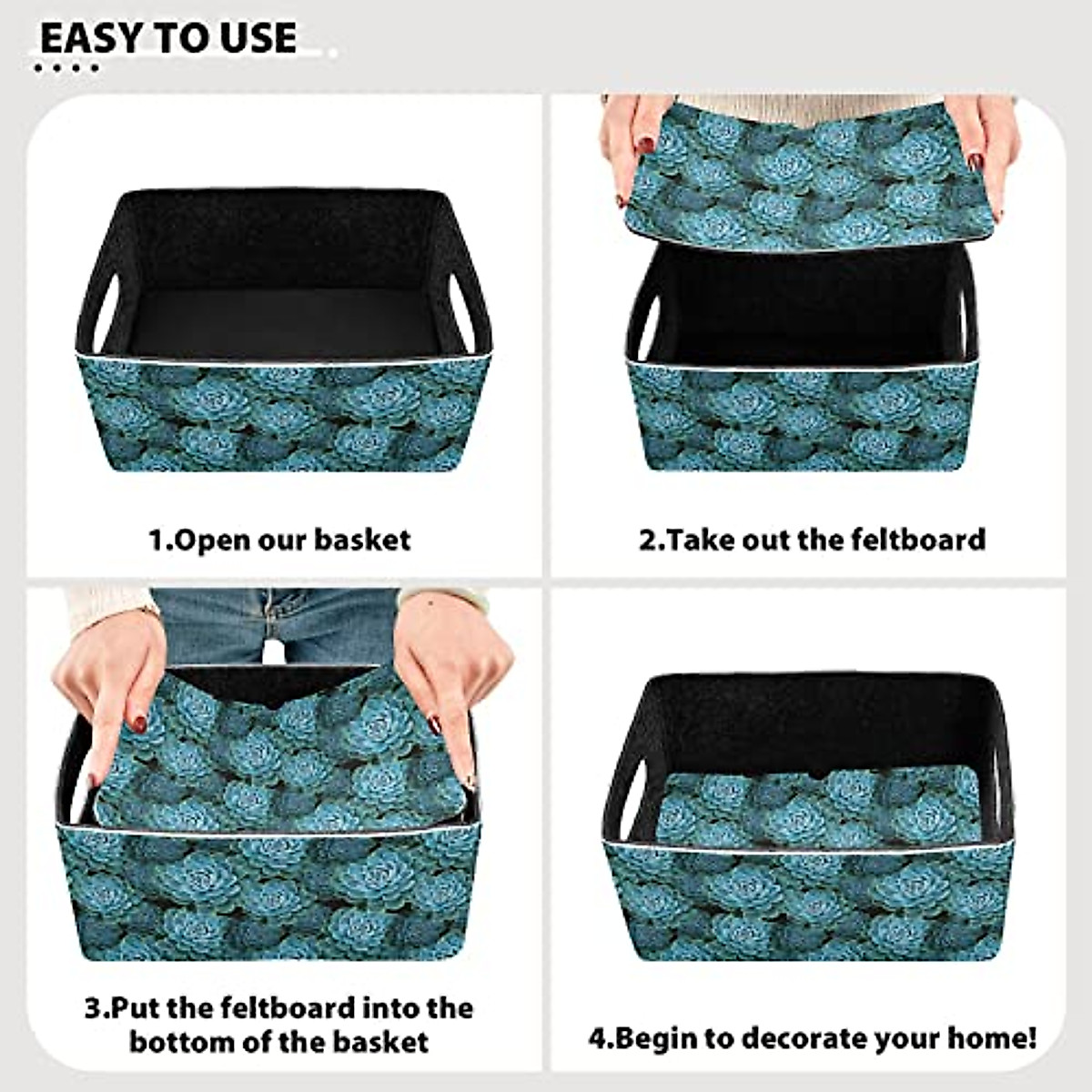 EASY TO USE

1.Open our basket

2.Take out the feltboard

3.Put the feltboard into the bottom of the basket

4.Begin to decorate your home!