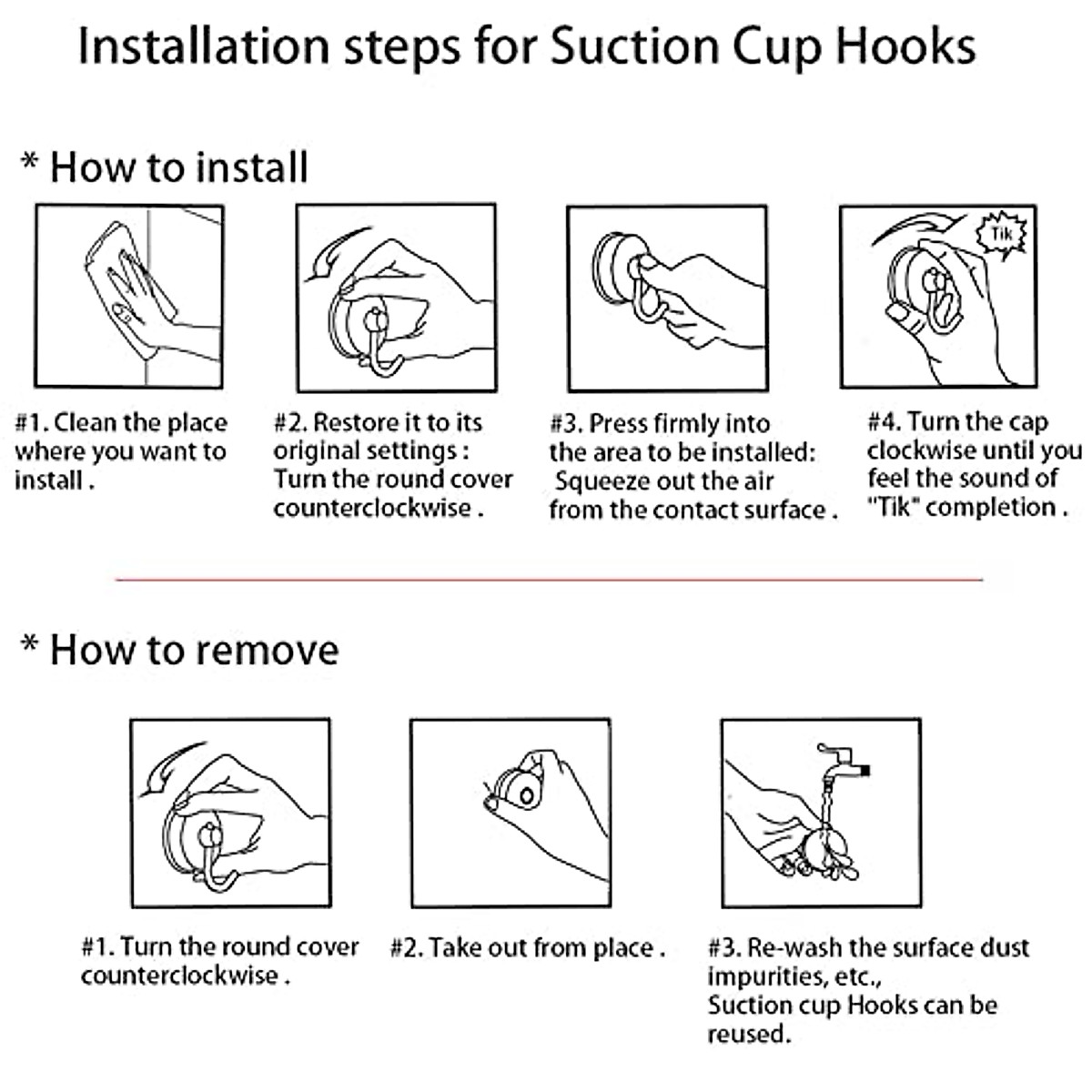 Installation steps for Suction Cup Hooks

* How to install

Tik

#1. Clean the place where you want to install .

#2. Restore it to its original settings : Turn the round cover counterclockwise .

#3. Press firmly into the area to be installed: Squeeze out the air from the contact surface .

#4. Turn the cap clockwise until you feel the sound of "Tik" completion .

* How to remove

#1. Turn the round cover counterclockwise .

#2. Take out from place .

#3. Re-wash the surface dust impurities, etc., Suction cup Hooks can be reused.