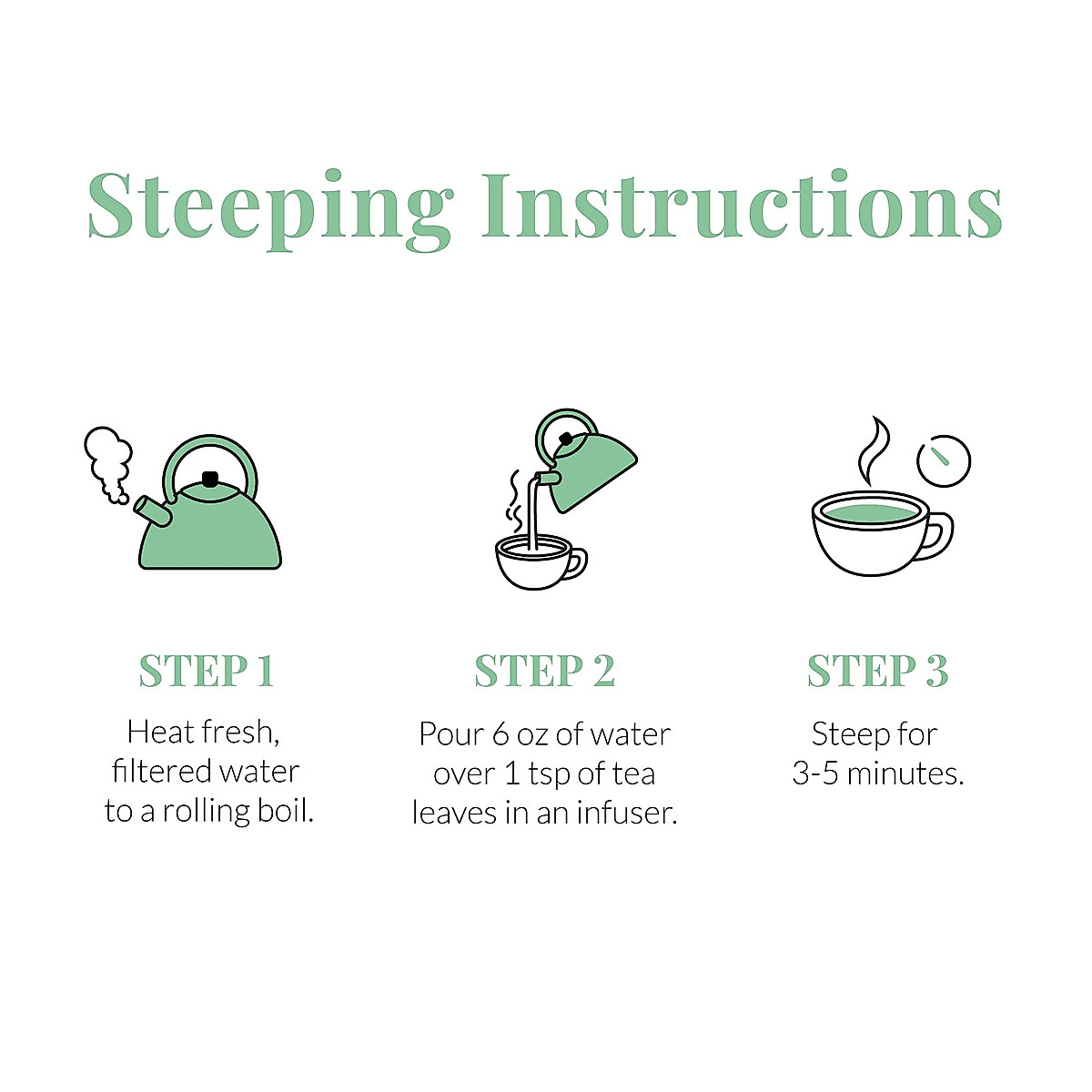 Steeping Instructions

STEP 1
Heat fresh, filtered water to a rolling boil.

STEP 2
Pour 6 oz of water over 1 tsp of tea leaves in an infuser.

STEP 3
Steep for 3-5 minutes.