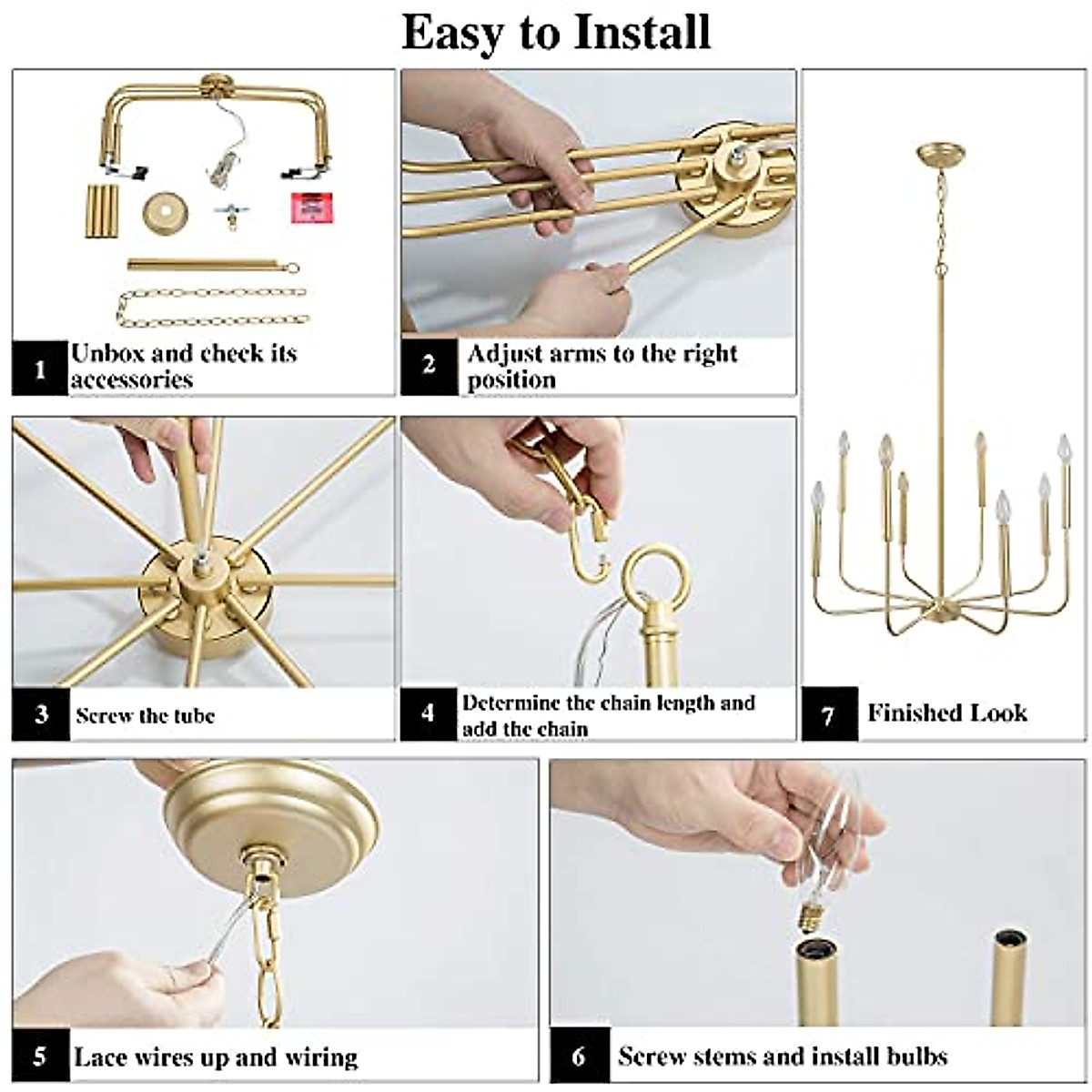 Easy to Install

1 Unbox and check its accessories

2 Adjust arms to the right position

3 Screw the tube

4 Determine the chain length and add the chain

7 Finished Look

5 Lace wires up and wiring

6 Screw stems and install bulbs