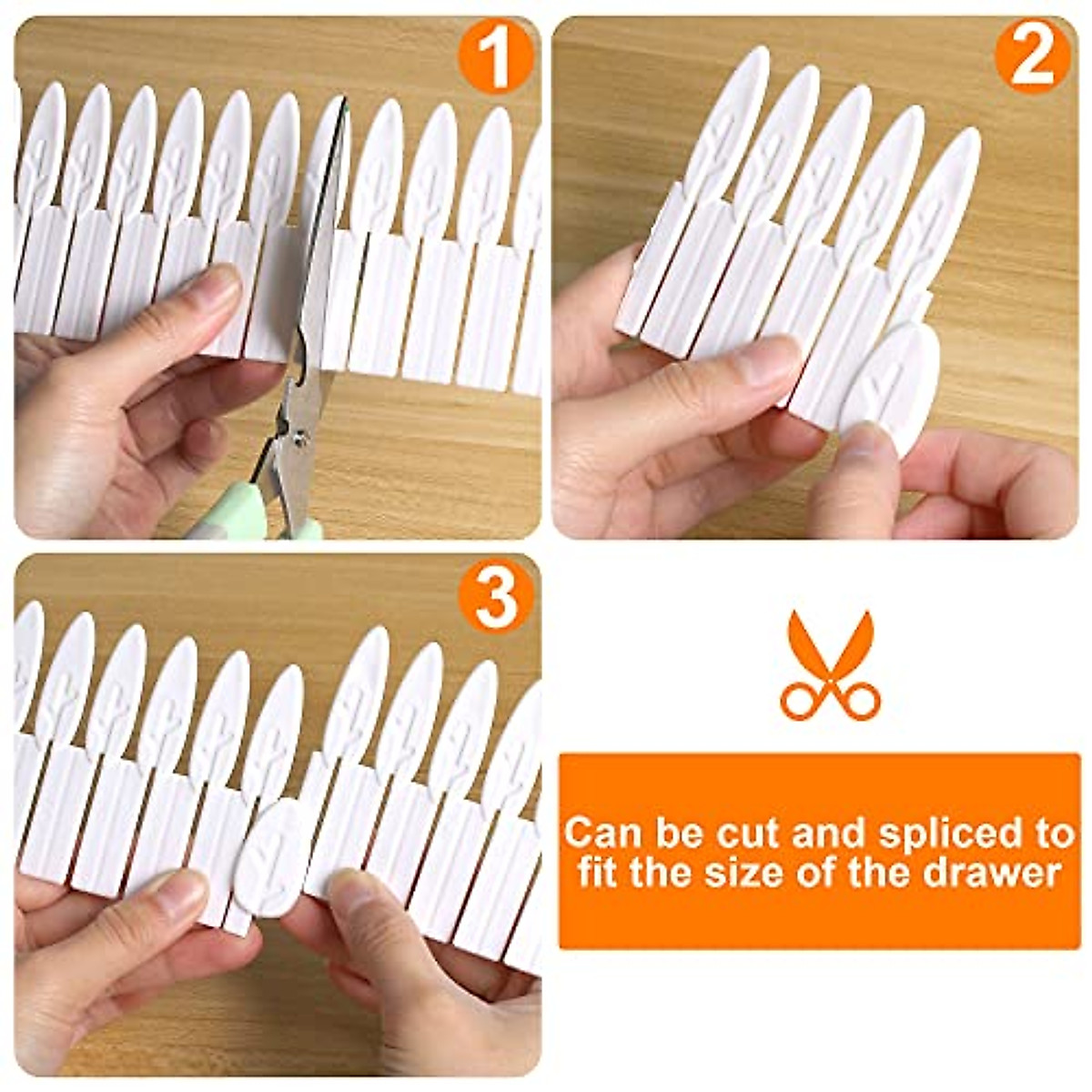 1

2

3

Can be cut and spliced to fit the size of the drawer