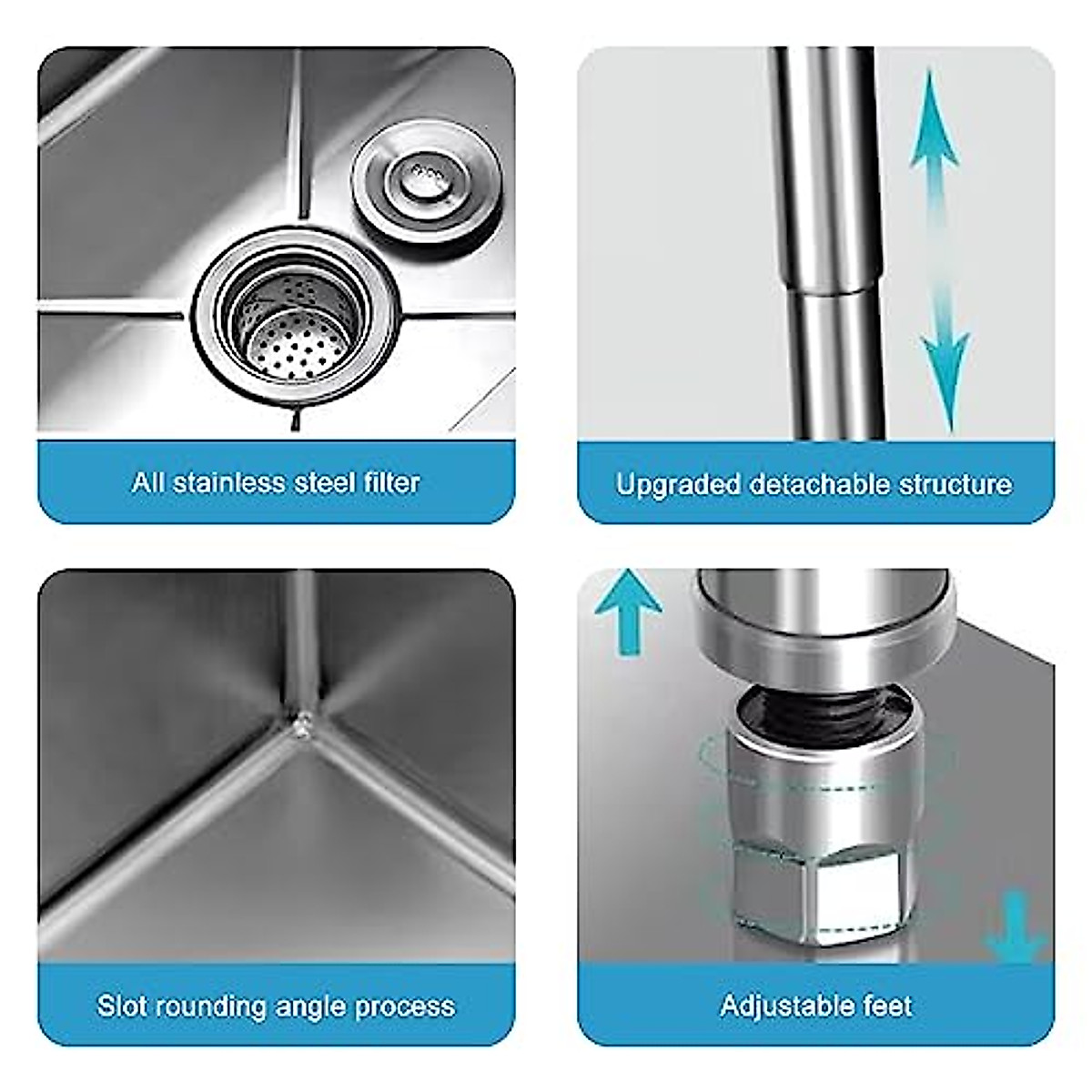 All stainless steel filter

Upgraded detachable structure

Slot rounding angle process

Adjustable feet