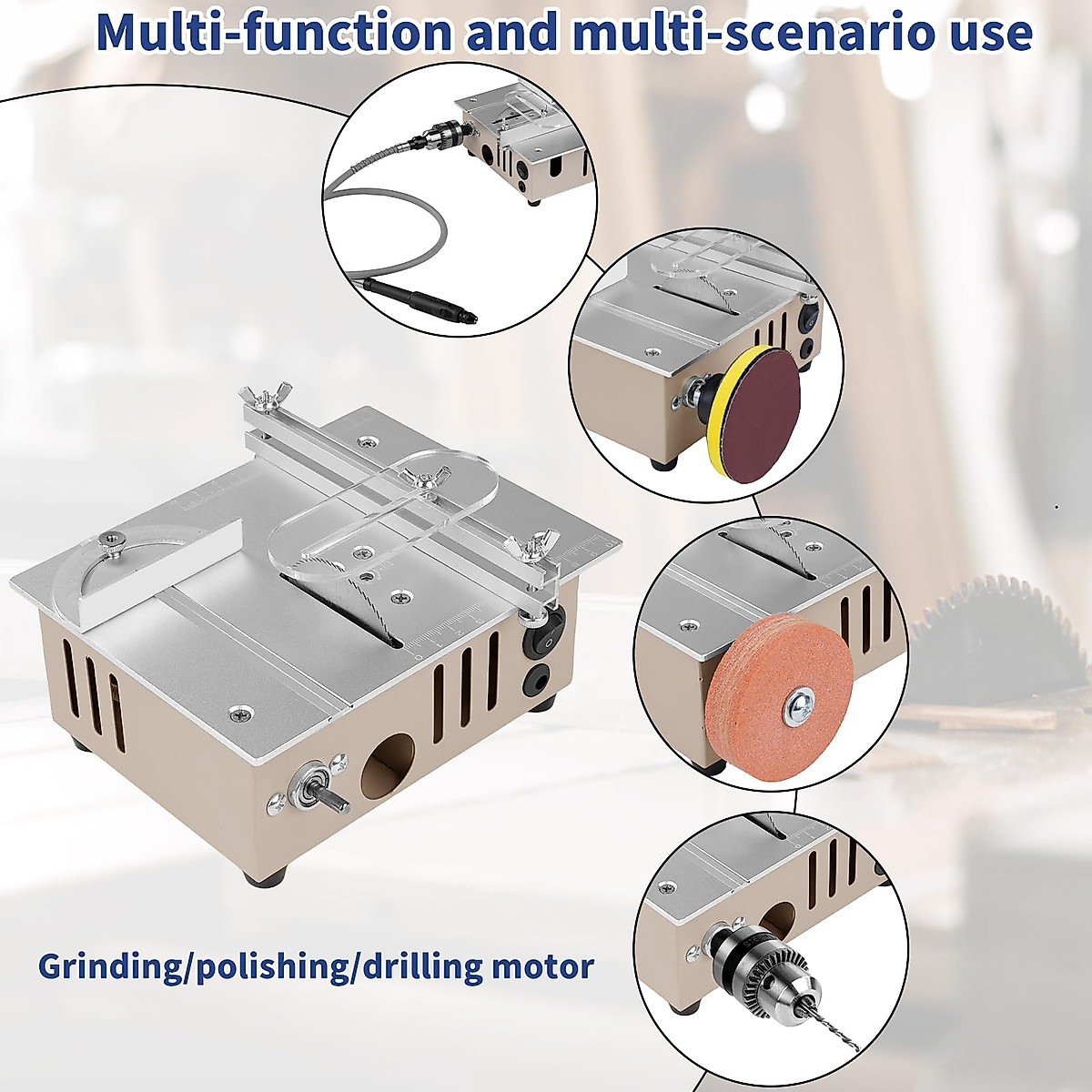 Multi-function and multi-scenario use

Grinding/polishing/drilling motor