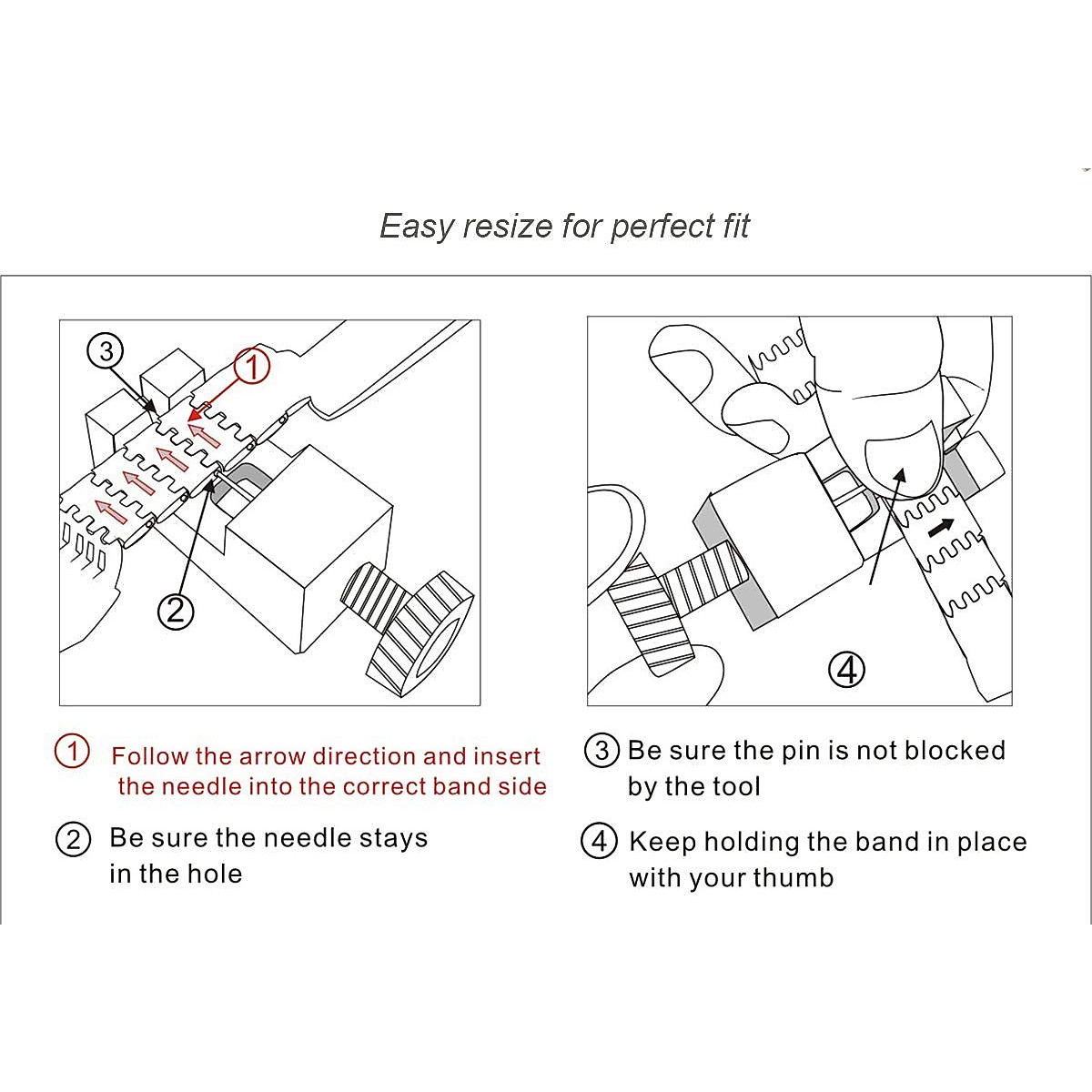 Easy resize for perfect fit

③

①

②

④

① Follow the arrow direction and insert the needle into the correct band side

② Be sure the needle stays in the hole

③ Be sure the pin is not blocked by the tool

④ Keep holding the band in place with your thumb