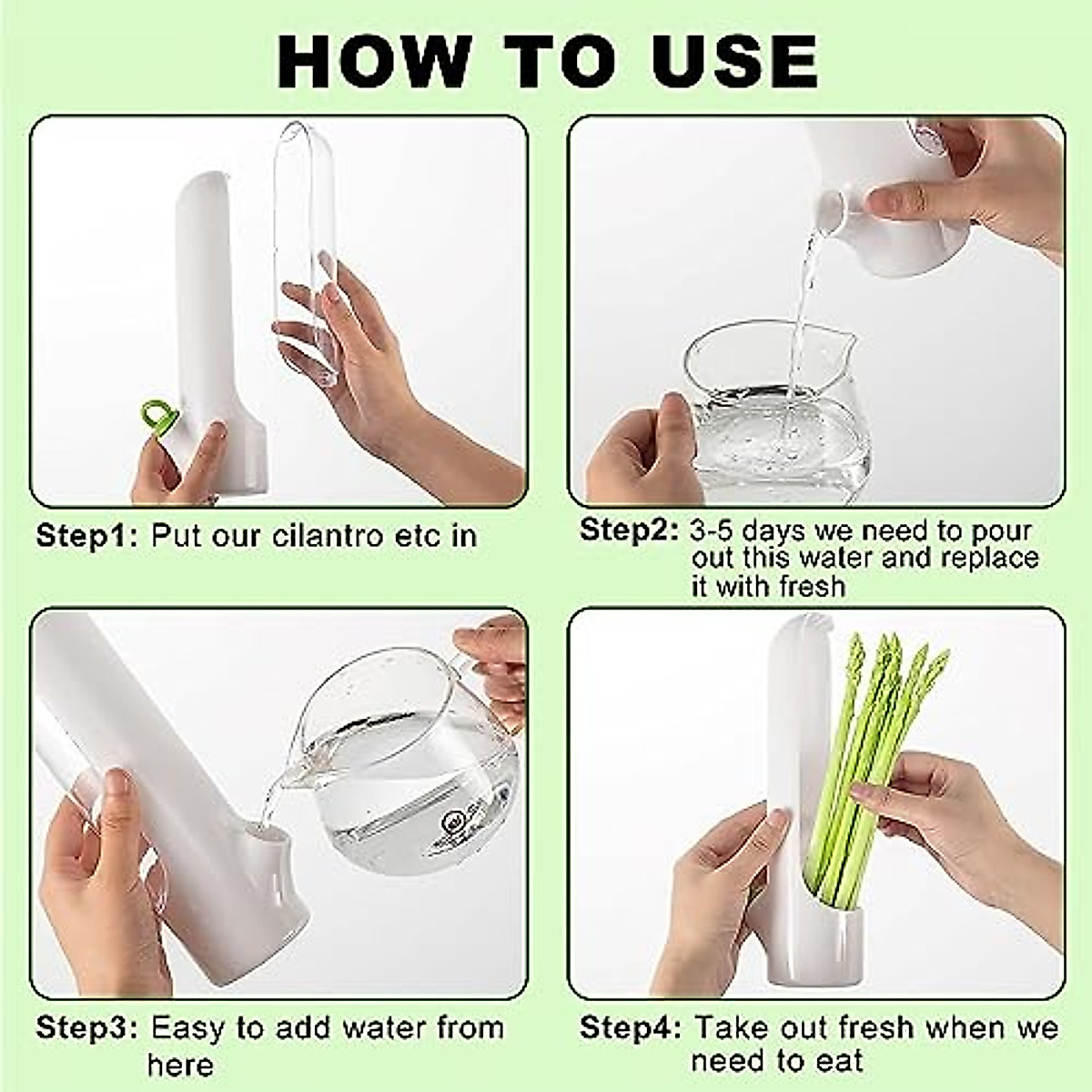 HOW TO USE

Step1: Put our cilantro etc in

Step2: 3-5 days we need to pour out this water and replace it with fresh

Step3: Easy to add water from here

Step4: Take out fresh when we need to eat