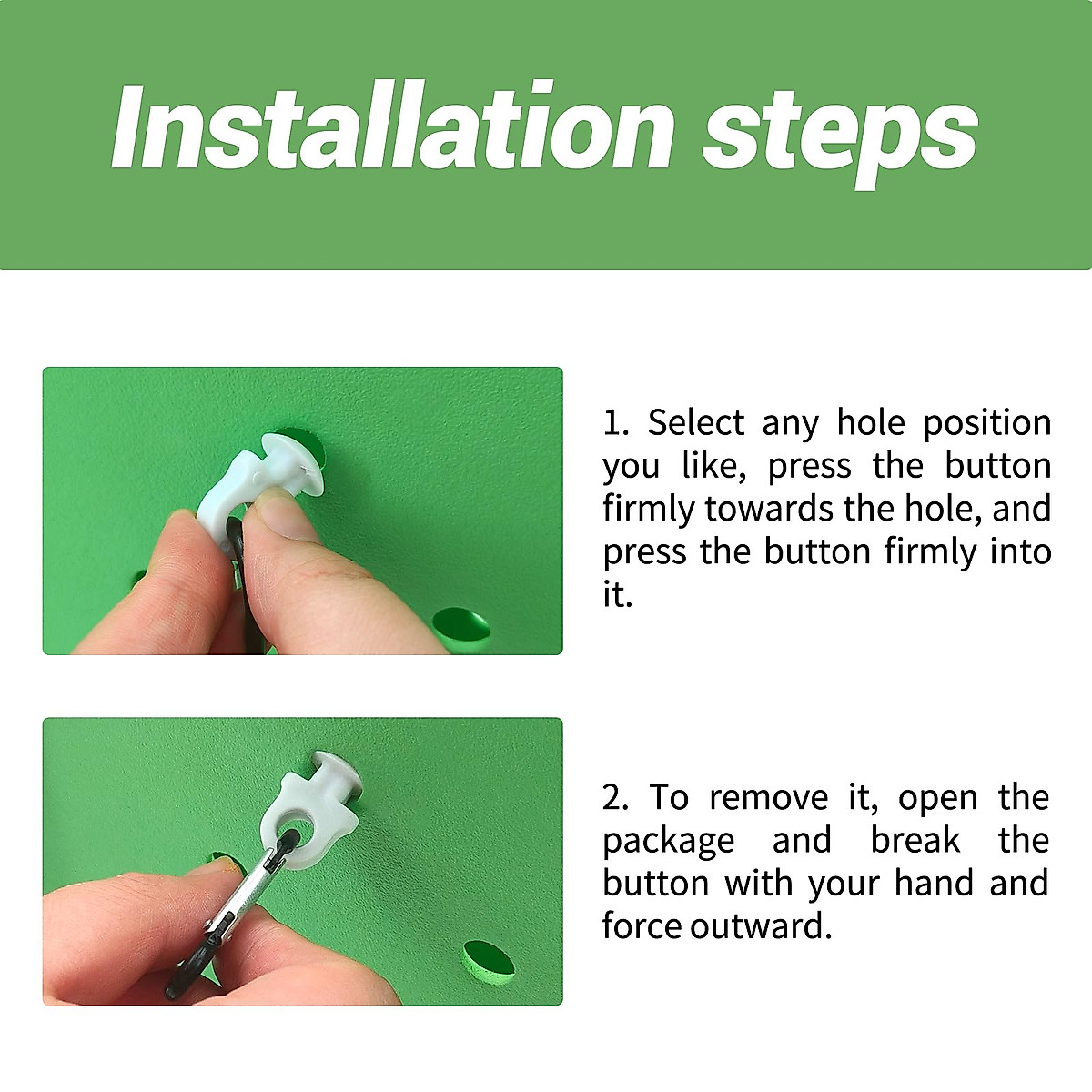 Installation steps

1. Select any hole position you like, press the button firmly towards the hole, and press the button firmly into it.

2. To remove it, open the package and break the button with your hand and force outward.