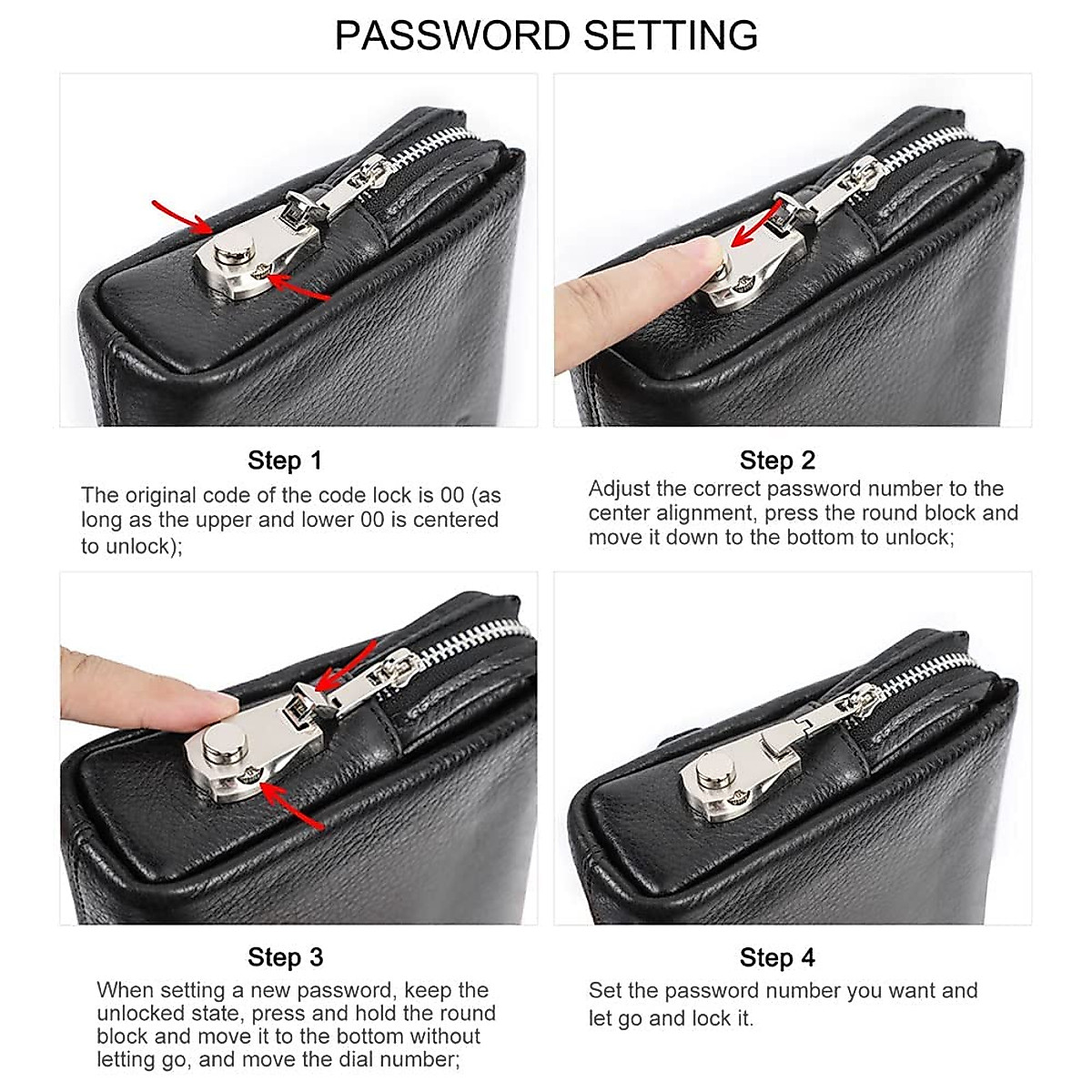 PASSWORD SETTING

Step 1
The original code of the code lock is 00 (as long as the upper and lower 00 is centered to unlock);

Step 2
Adjust the correct password number to the center alignment, press the round block and move it down to the bottom to unlock;

Step 3
When setting a new password, keep the unlocked state, press and hold the round block and move it to the bottom without letting go, and move the dial number;

Step 4
Set the password number you want and let go and lock it.