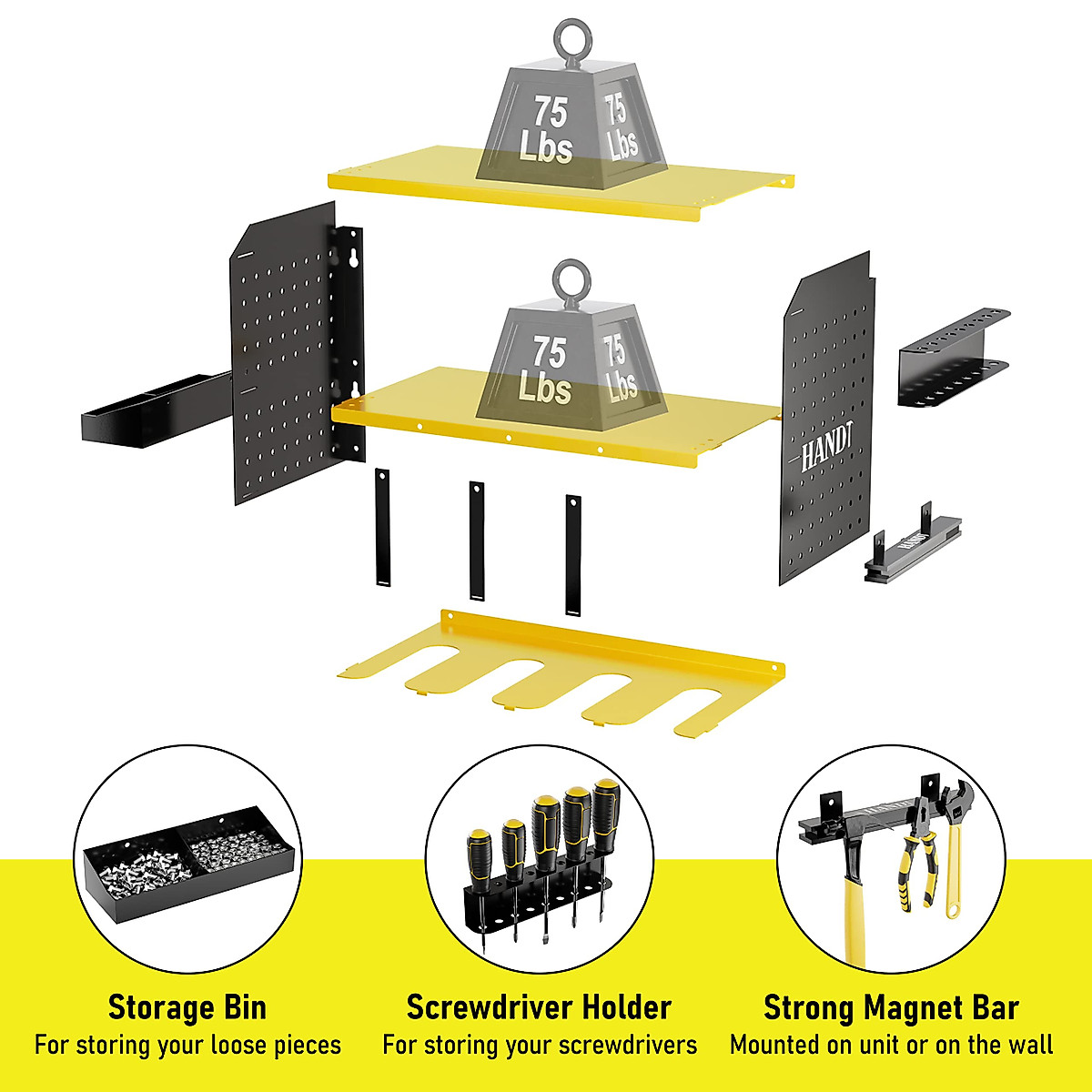 75 Lbs 75 Lbs

75 Lbs 75 Lbs

HANDT

Storage Bin
For storing your loose pieces

Screwdriver Holder
For storing your screwdrivers

Strong Magnet Bar
Mounted on unit or on the wall