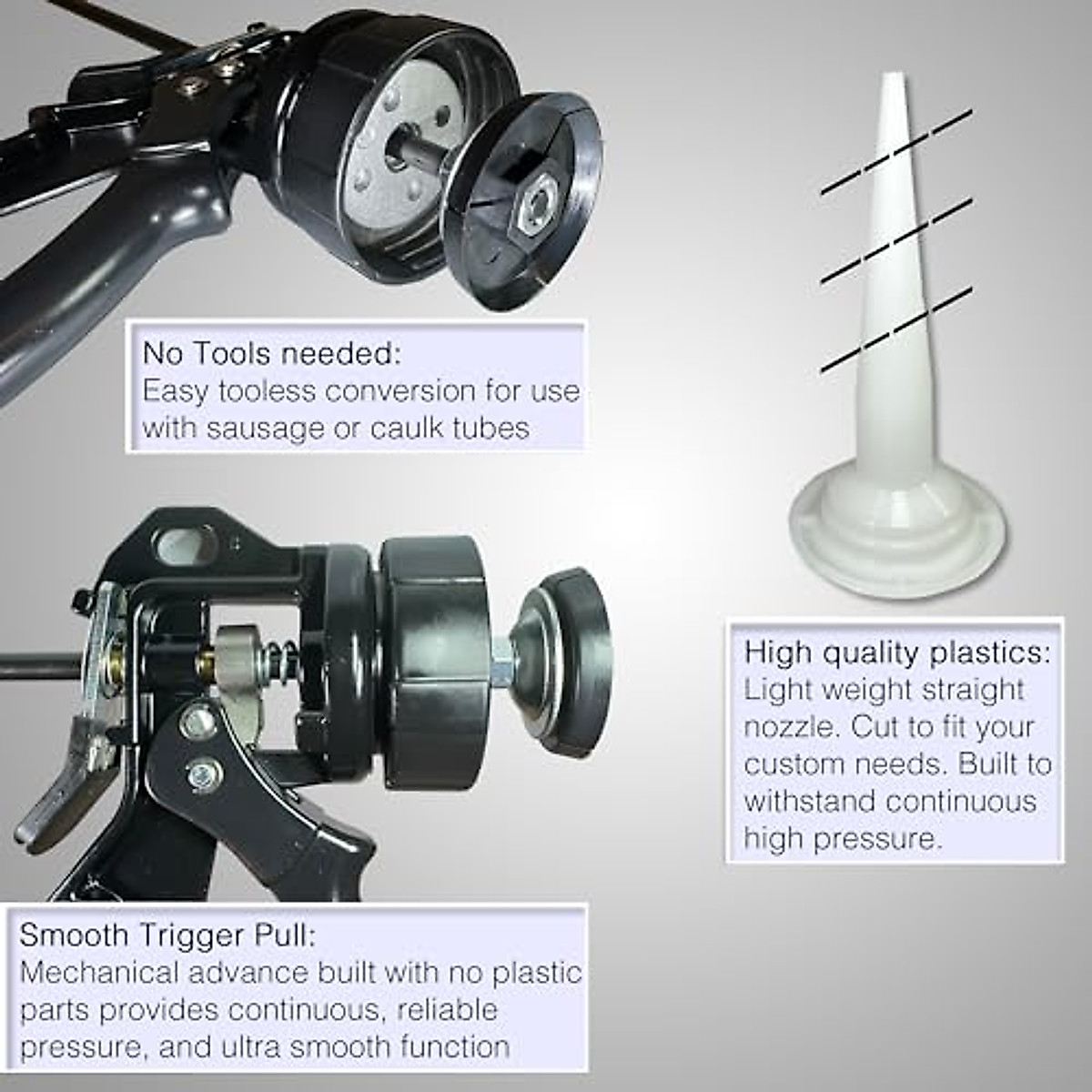 No Tools needed:
Easy tooless conversion for use with sausage or caulk tubes

High quality plastics:
Light weight straight nozzle. Cut to fit your custom needs. Built to withstand continuous high pressure.

Smooth Trigger Pull:
Mechanical advance built with no plastic parts provides continuous, reliable pressure, and ultra smooth function