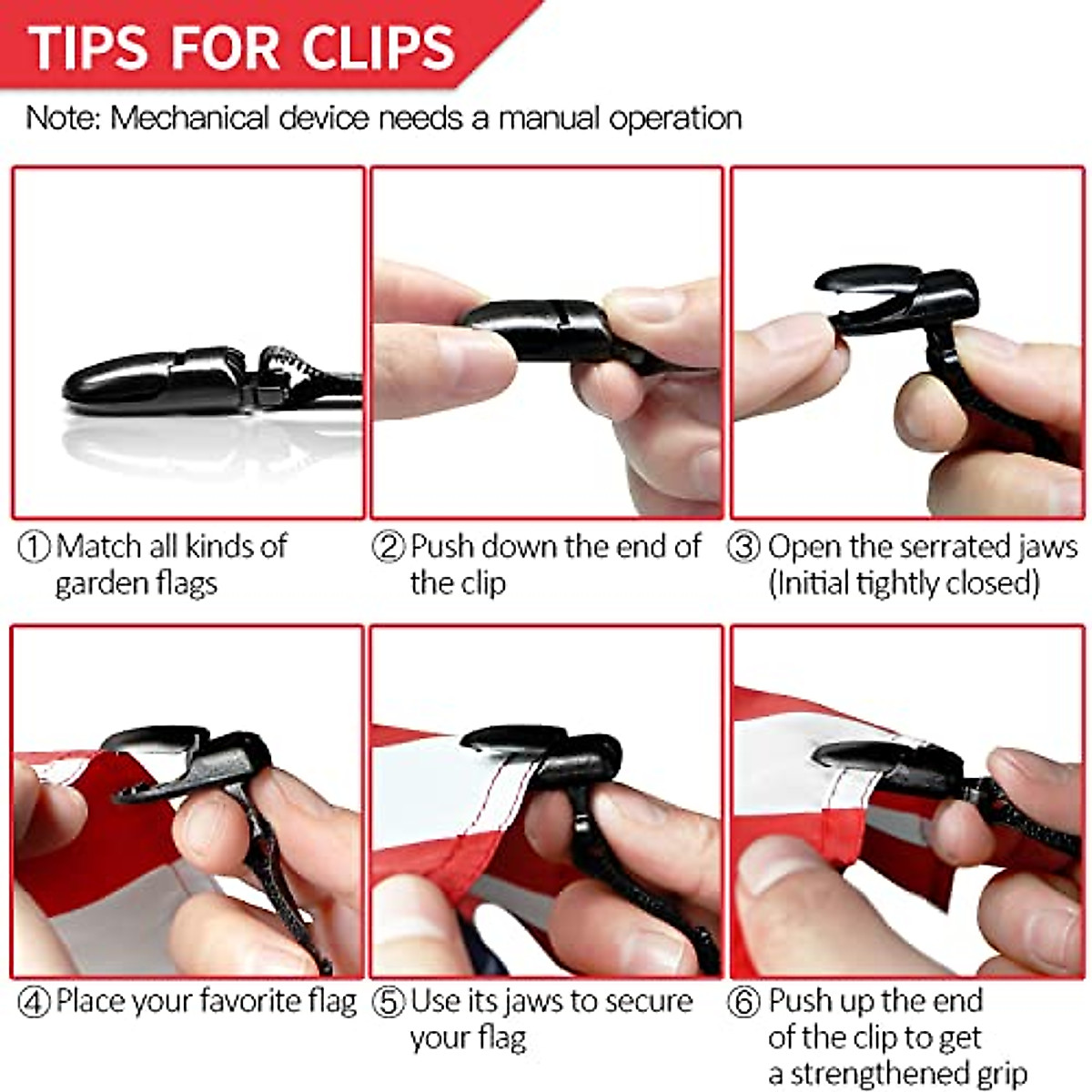 TIPS FOR CLIPS

Note: Mechanical device needs a manual operation

① Match all kinds of garden flags

② Push down the end of the clip

③ Open the serrated jaws (Initial tightly closed)

④ Place your favorite flag

⑤ Use its jaws to secure your flag

⑥ Push up the end of the clip to get a strengthened grip