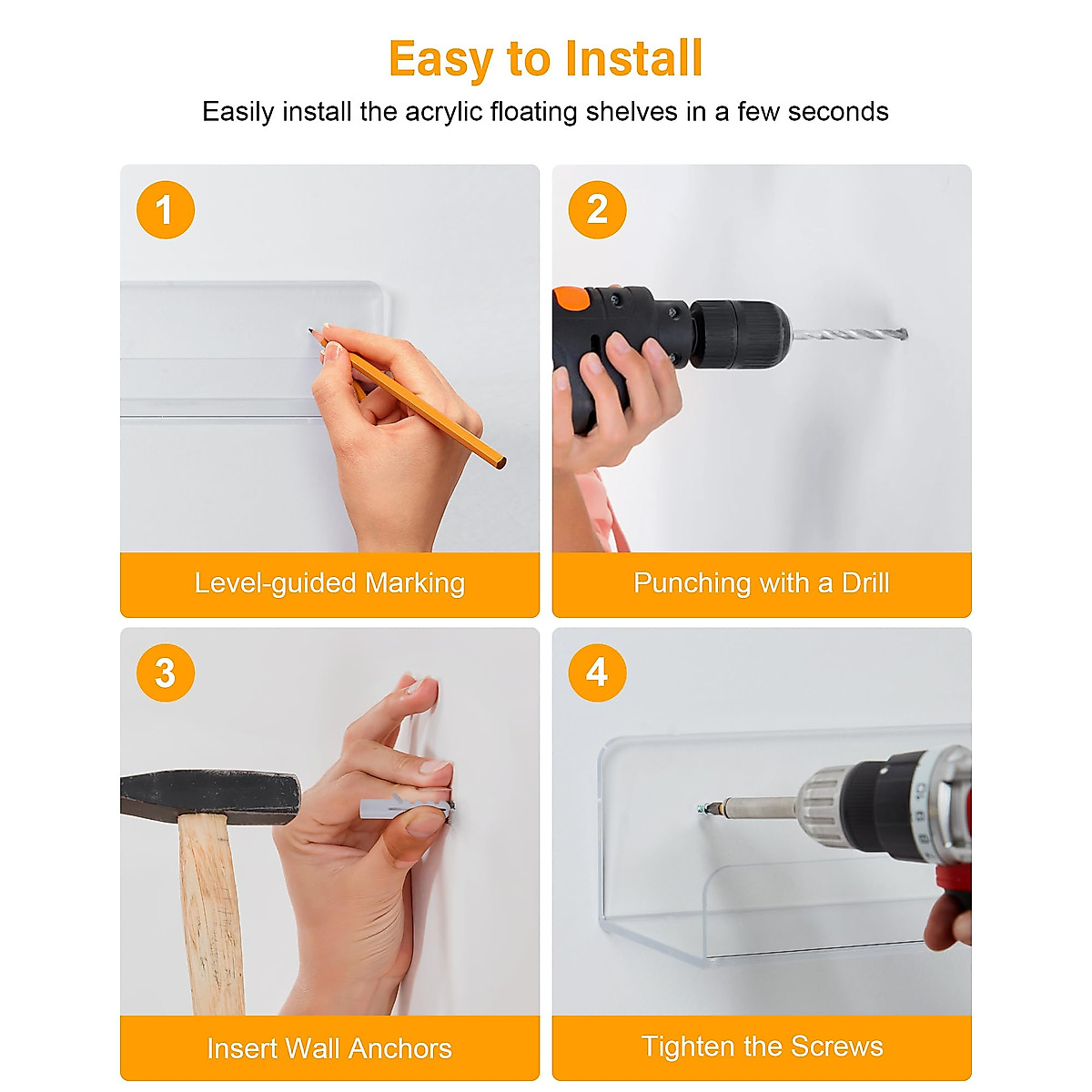 Easy to Install

Easily install the acrylic floating shelves in a few seconds

1

Level-guided Marking

2

Punching with a Drill

3

Insert Wall Anchors

4

Tighten the Screws