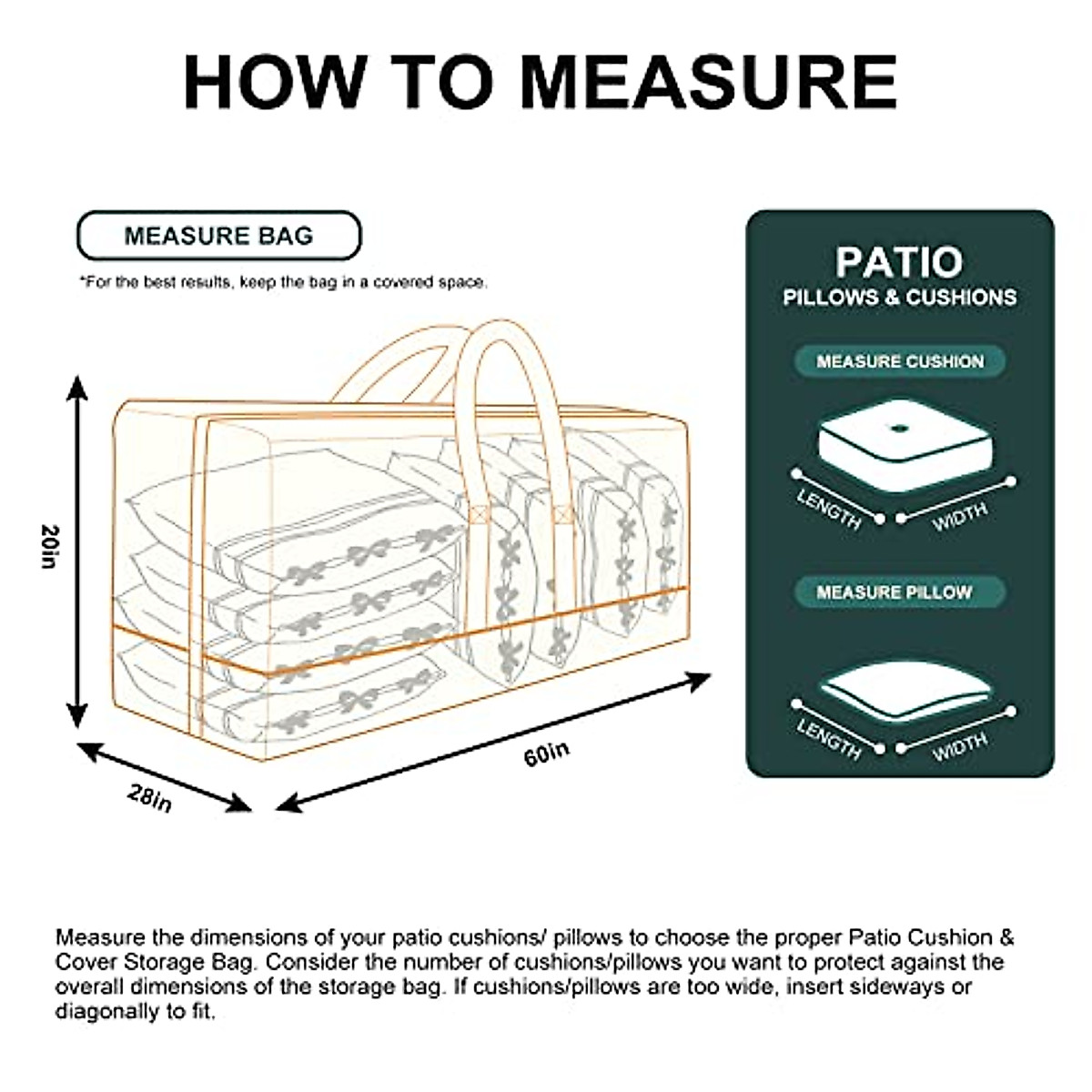 HOW TO MEASURE

MEASURE BAG

*For the best results, keep the bag in a covered space.

20in

28in

60in

PATIO
PILLOWS & CUSHIONS

MEASURE CUSHION

LENGTH WIDTH

MEASURE PILLOW

LENGTH WIDTH

Measure the dimensions of your patio cushions/ pillows to choose the proper Patio Cushion & Cover Storage Bag. Consider the number of cushions/pillows you want to protect against the overall dimensions of the storage bag. If cushions/pillows are too wide, insert sideways or diagonally to fit.