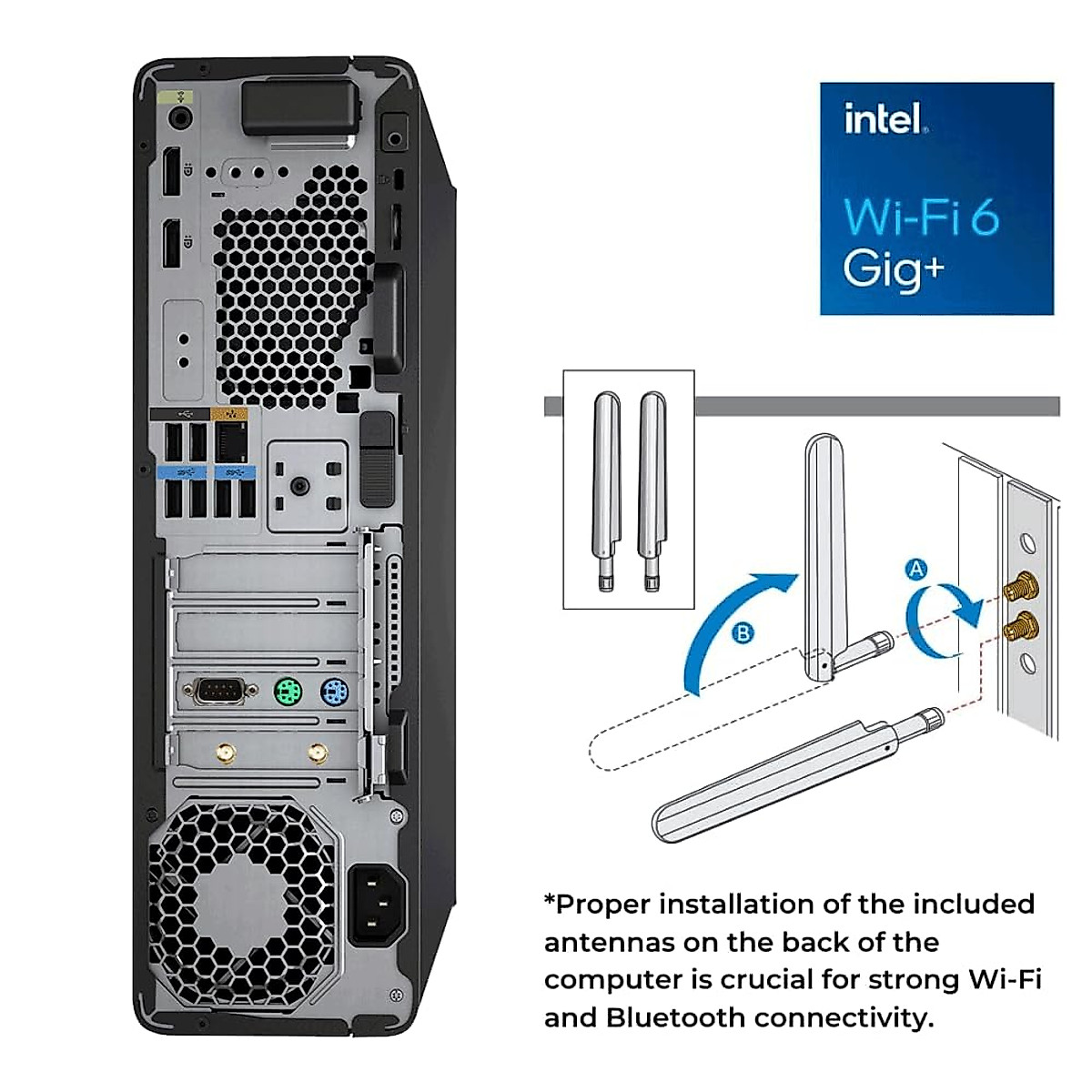 intel.

Wi-Fi 6
Gig+

A

B

*Proper installation of the included antennas on the back of the computer is crucial for strong Wi-Fi and Bluetooth connectivity.