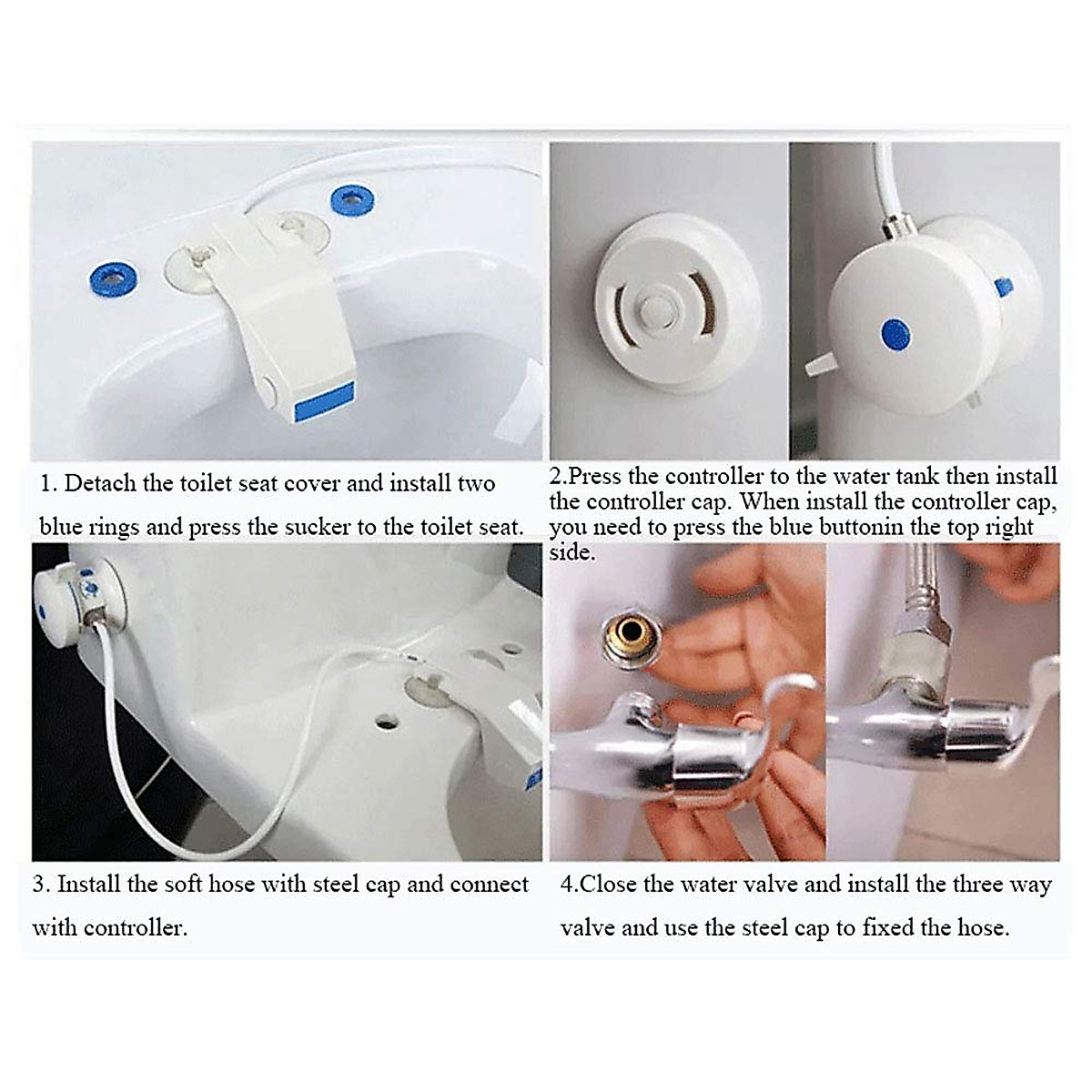 1. Detach the toilet seat cover and install two blue rings and press the sucker to the toilet seat.

2.Press the controller to the water tank then install the controller cap. When install the controller cap, you need to press the blue buttonin the top right side.

3. Install the soft hose with steel cap and connect with controller.

4.Close the water valve and install the three way valve and use the steel cap to fixed the hose.