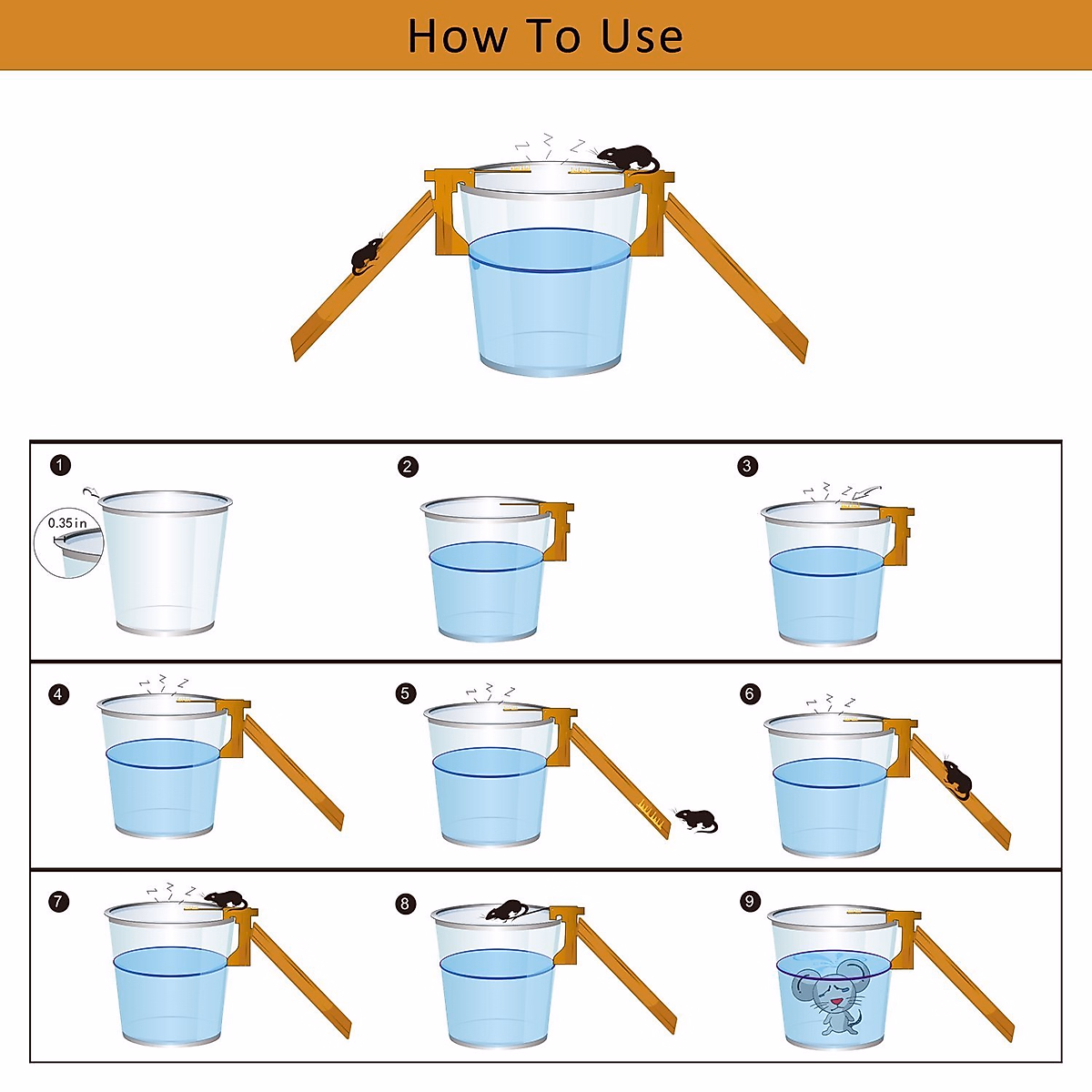 How To Use

1

0.35in

2

3

4

5

6

7

8

9