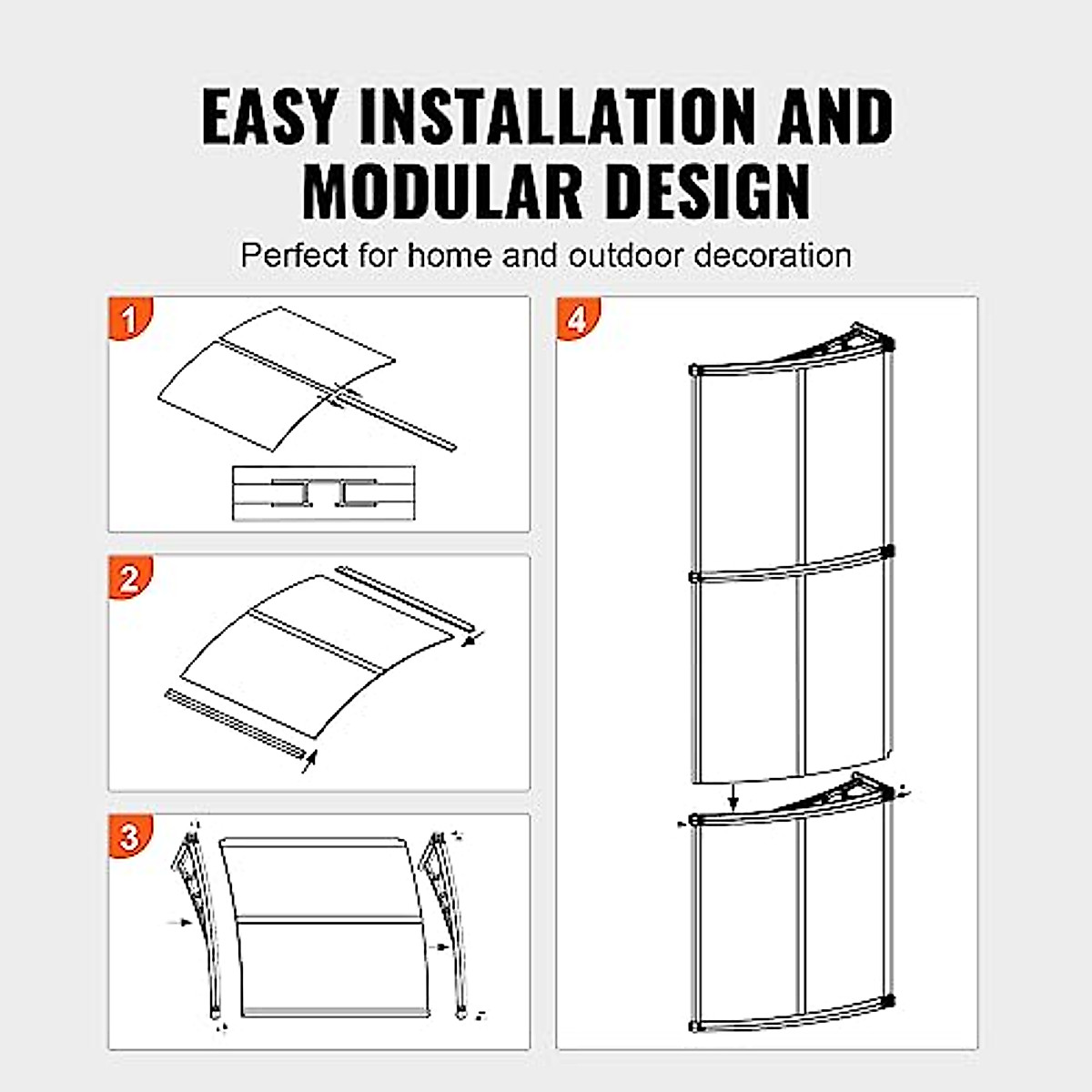 EASY INSTALLATION AND MODULAR DESIGN

Perfect for home and outdoor decoration

1

2

3

4