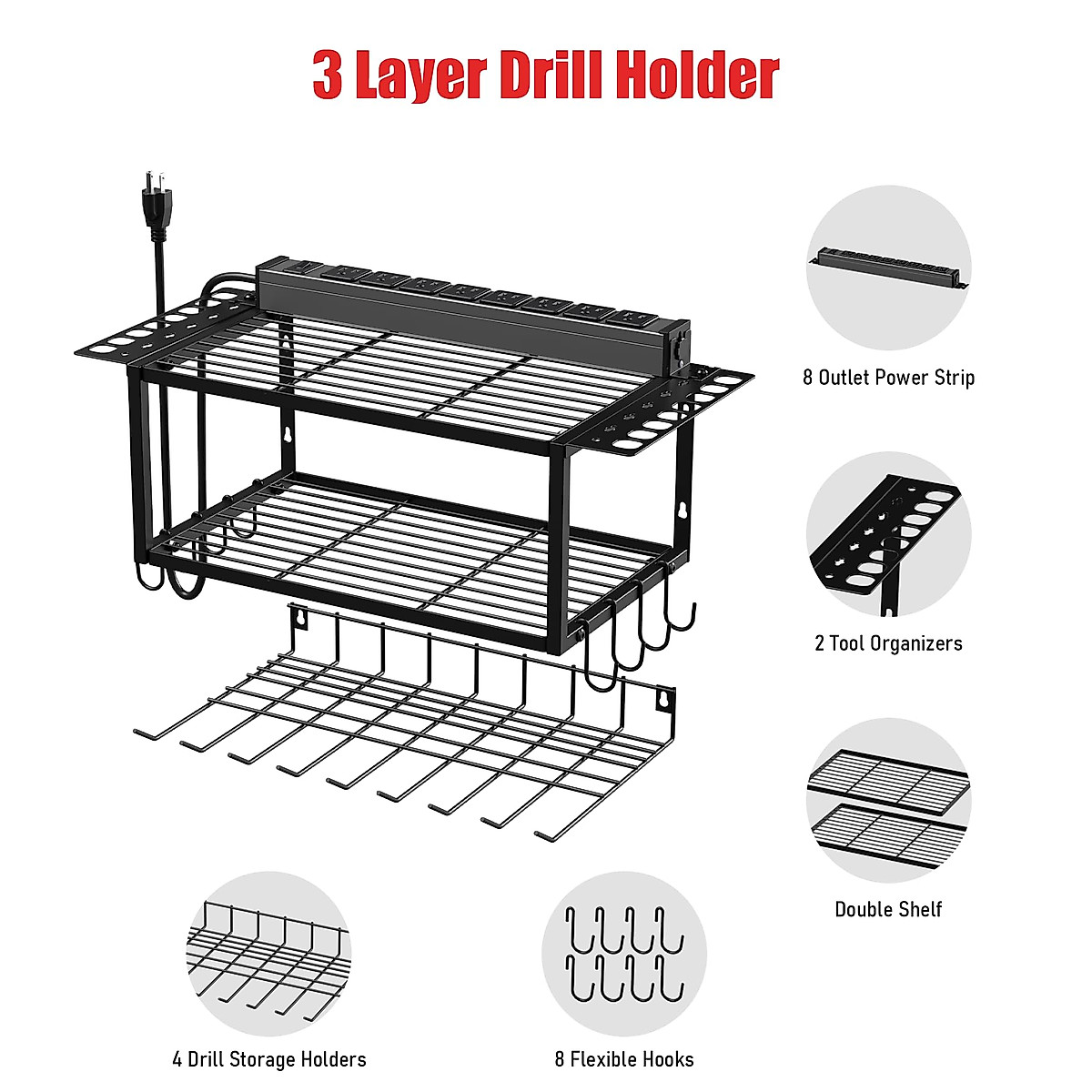 3 Layer Drill Holder

8 Outlet Power Strip

2 Tool Organizers

Double Shelf

4 Drill Storage Holders

8 Flexible Hooks