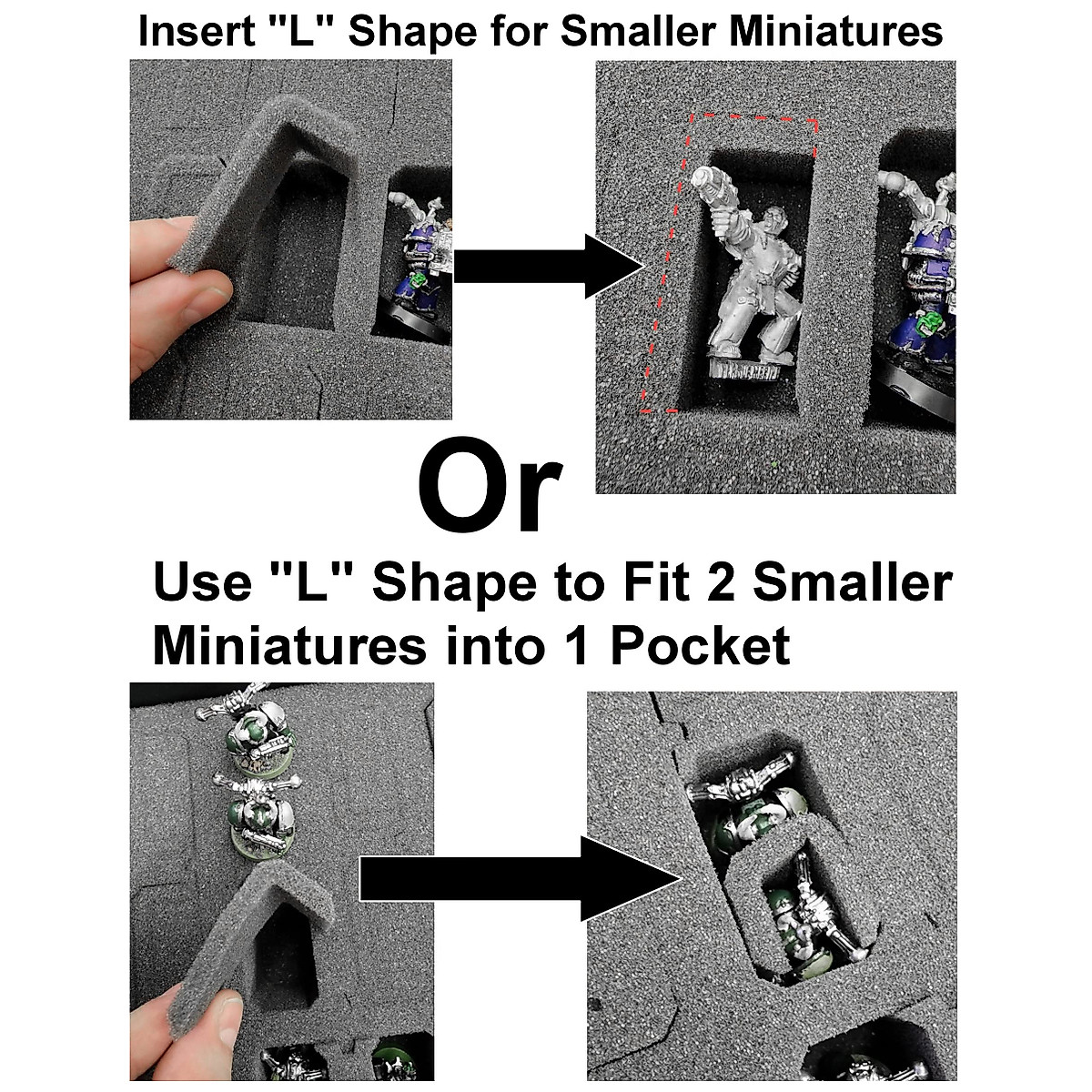 Insert "L" Shape for Smaller Miniatures

Or

Use "L" Shape to Fit 2 Smaller Miniatures into 1 Pocket