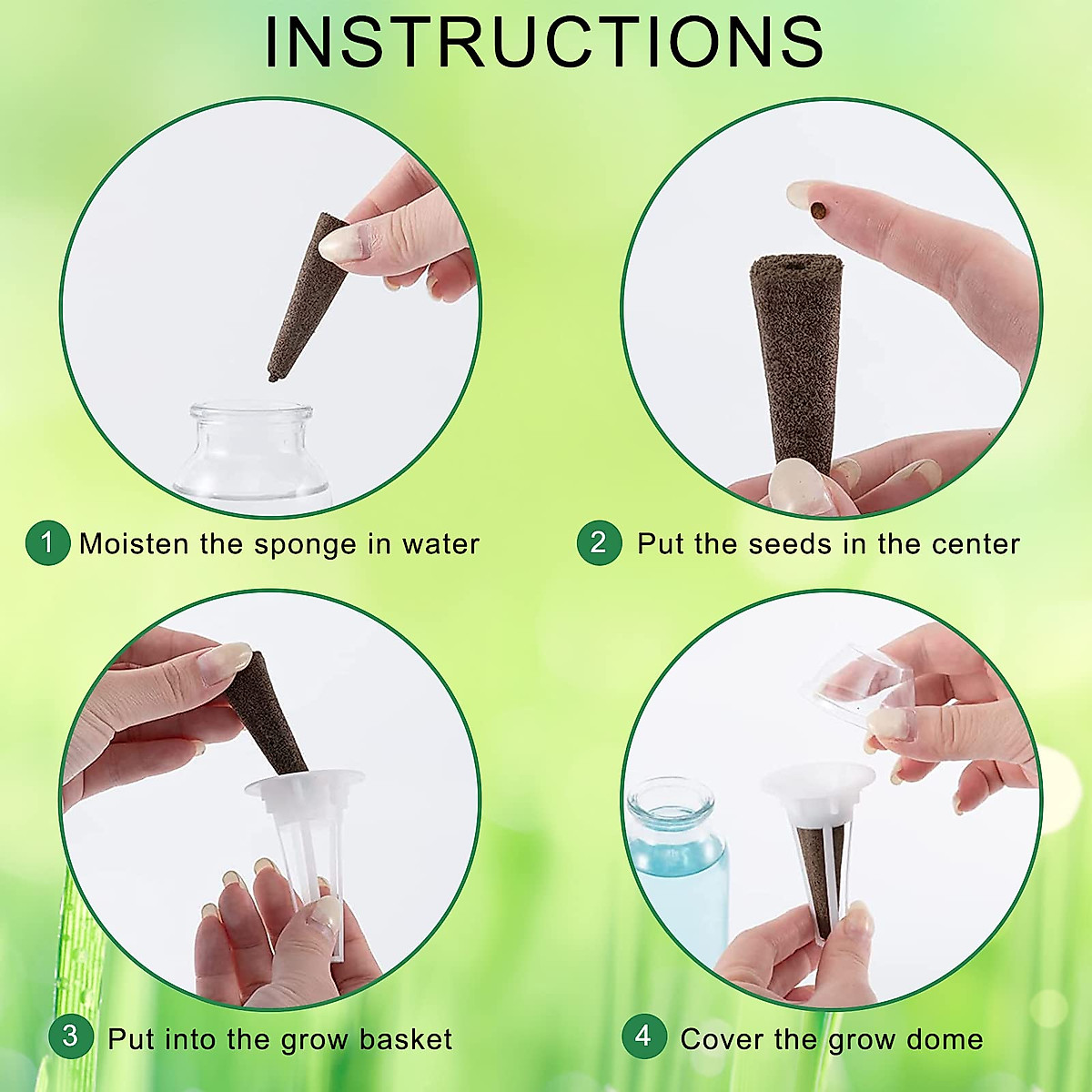 INSTRUCTIONS

1 Moisten the sponge in water

2 Put the seeds in the center

3 Put into the grow basket

4 Cover the grow dome