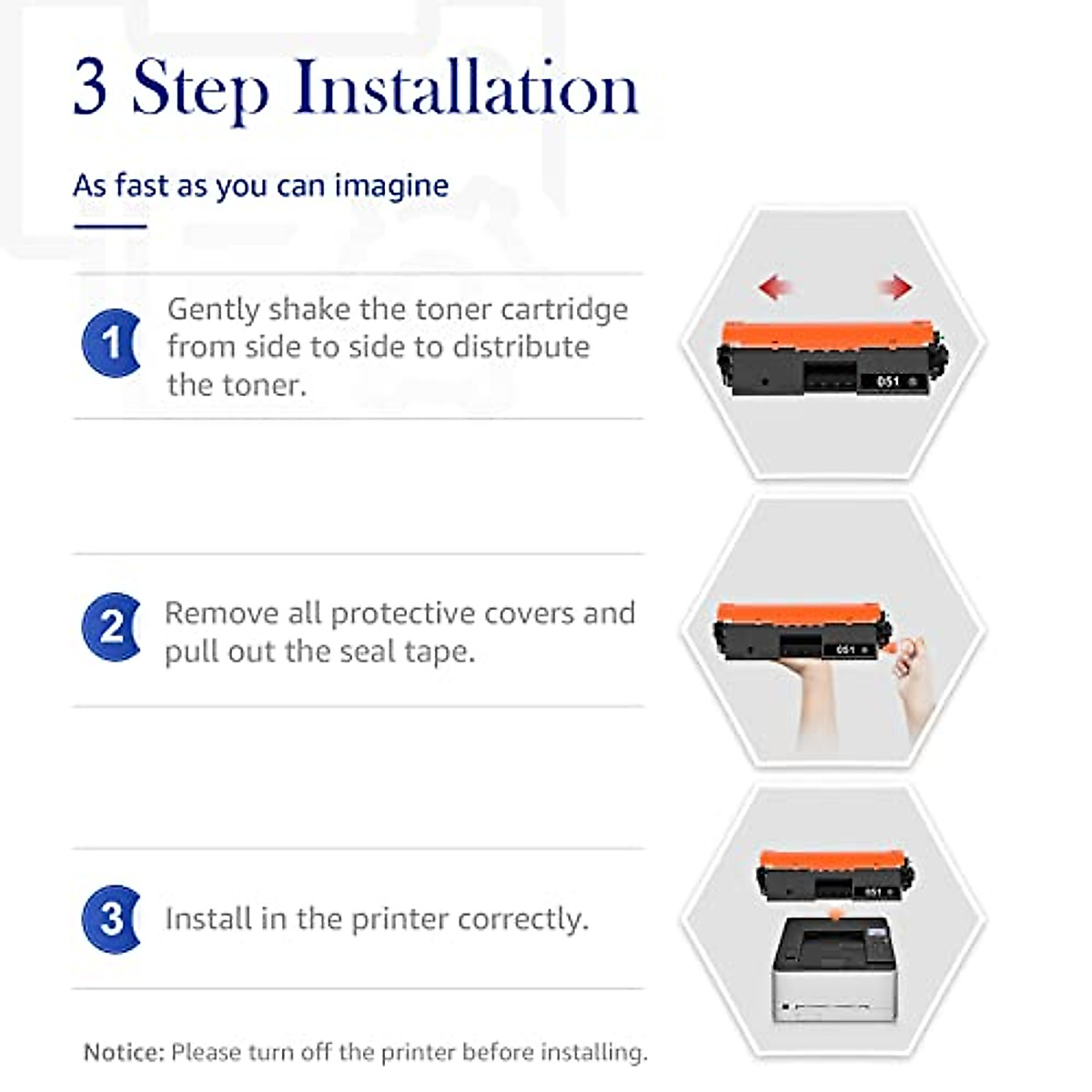 3 Step Installation

As fast as you can imagine

1 Gently shake the toner cartridge from side to side to distribute the toner.

051

2 Remove all protective covers and pull out the seal tape.

051

3 Install in the printer correctly.

051

Notice: Please turn off the printer before installing.