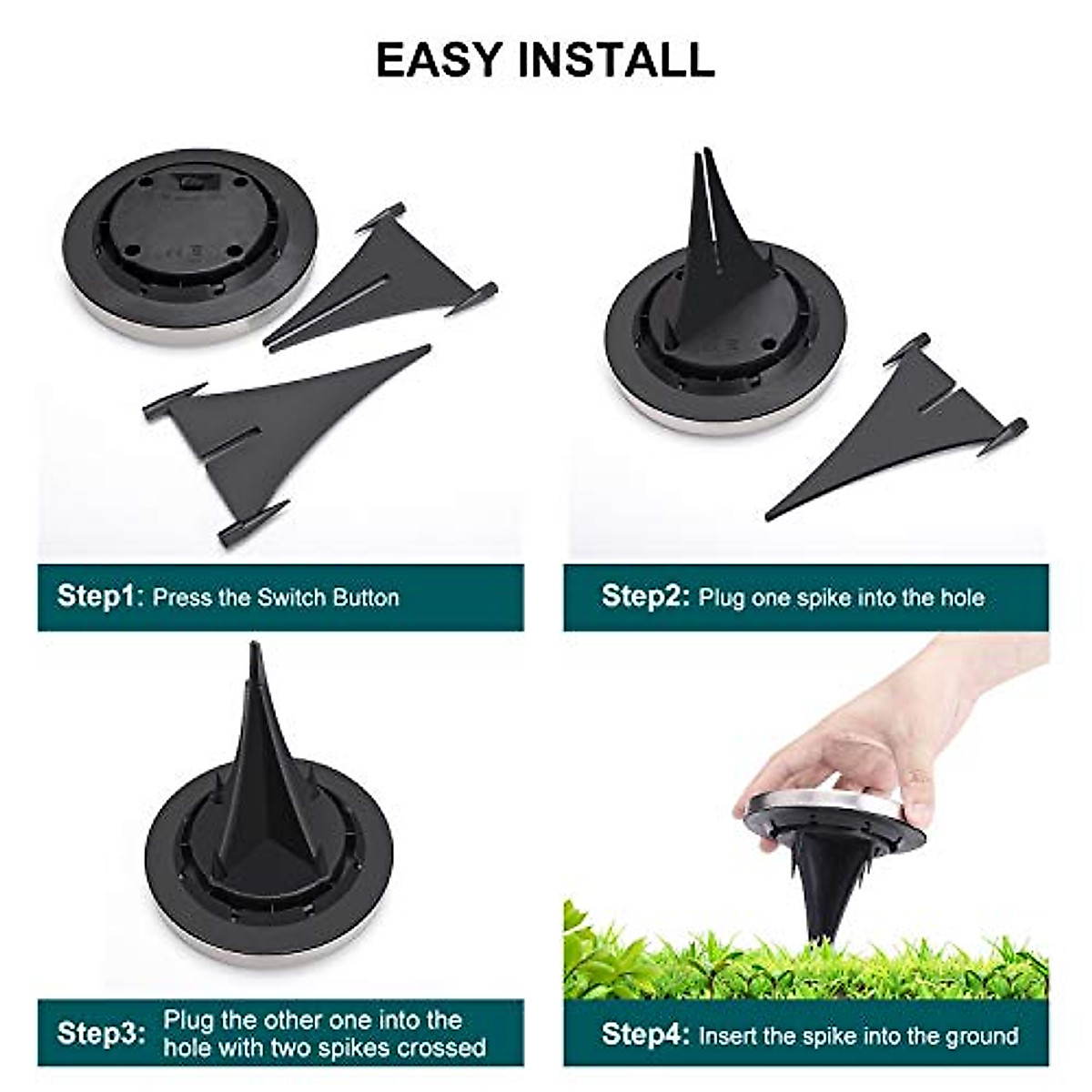 EASY INSTALL

Step1: Press the Switch Button

Step2: Plug one spike into the hole

Step3: Plug the other one into the hole with two spikes crossed

Step4: Insert the spike into the ground