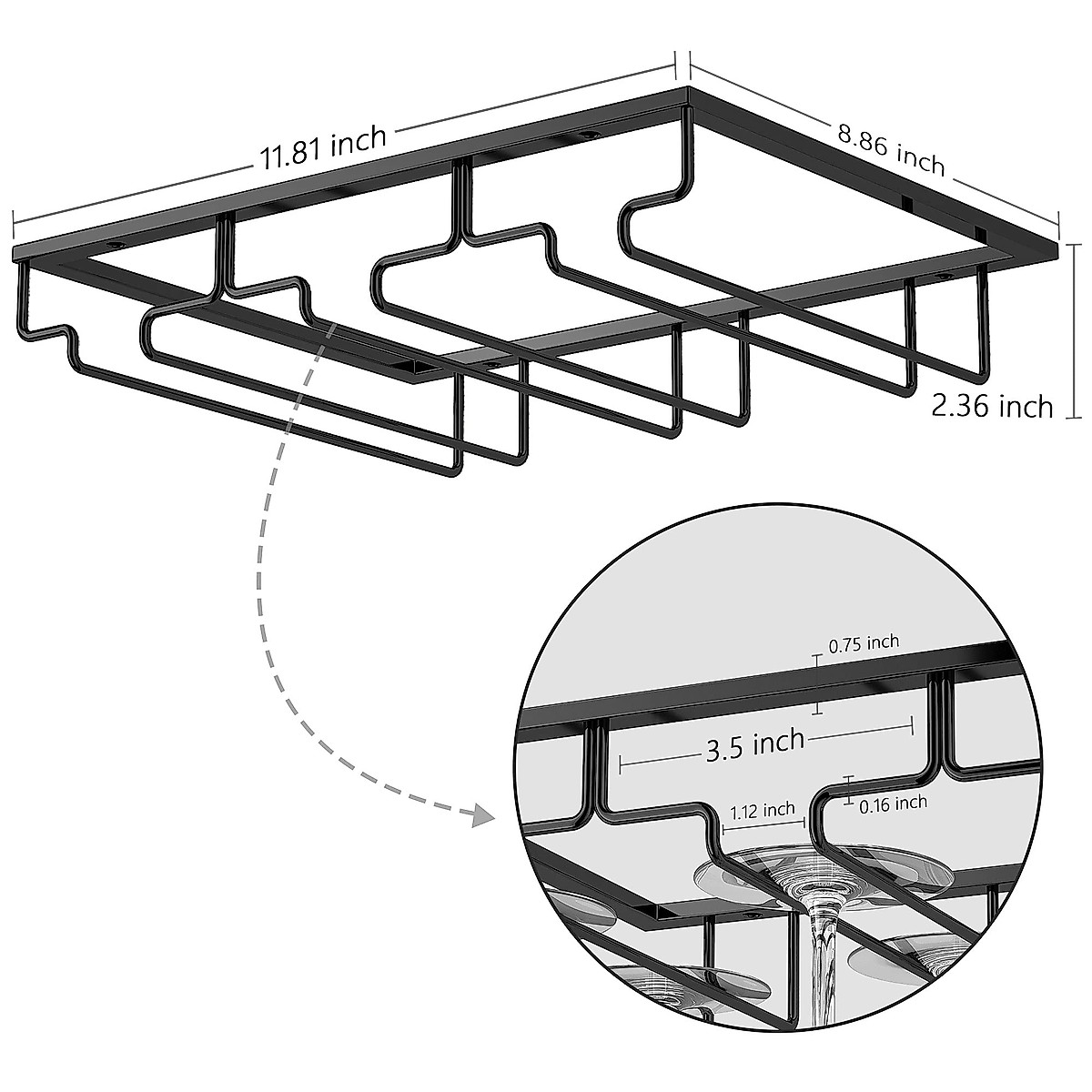 11.81 inch

8.86 inch

2.36 inch

0.75 inch

3.5 inch

1.12 inch

0.16 inch