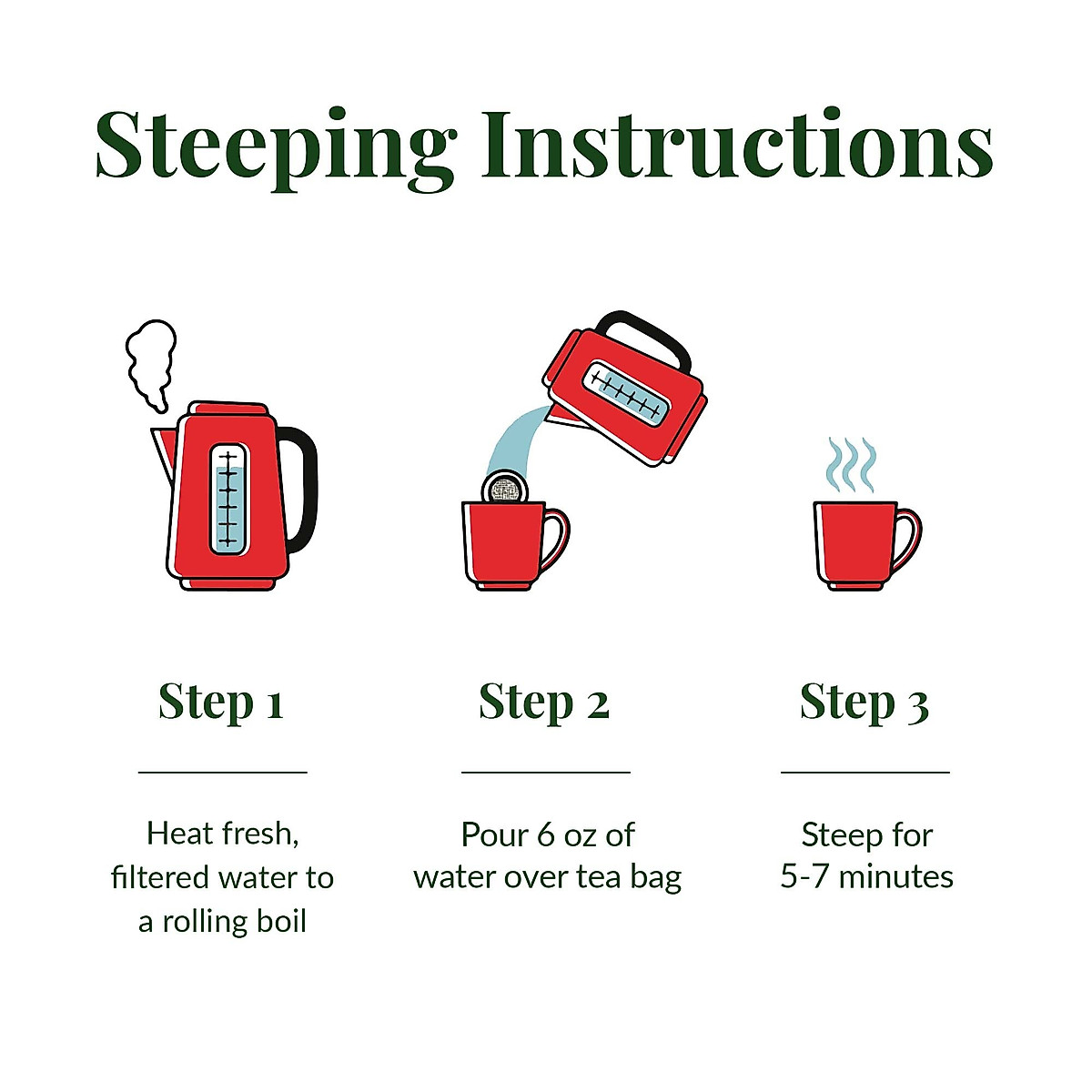 Steeping Instructions

Step 1

Heat fresh, filtered water to a rolling boil

Step 2

Pour 6 oz of water over tea bag

Step 3

Steep for 5-7 minutes