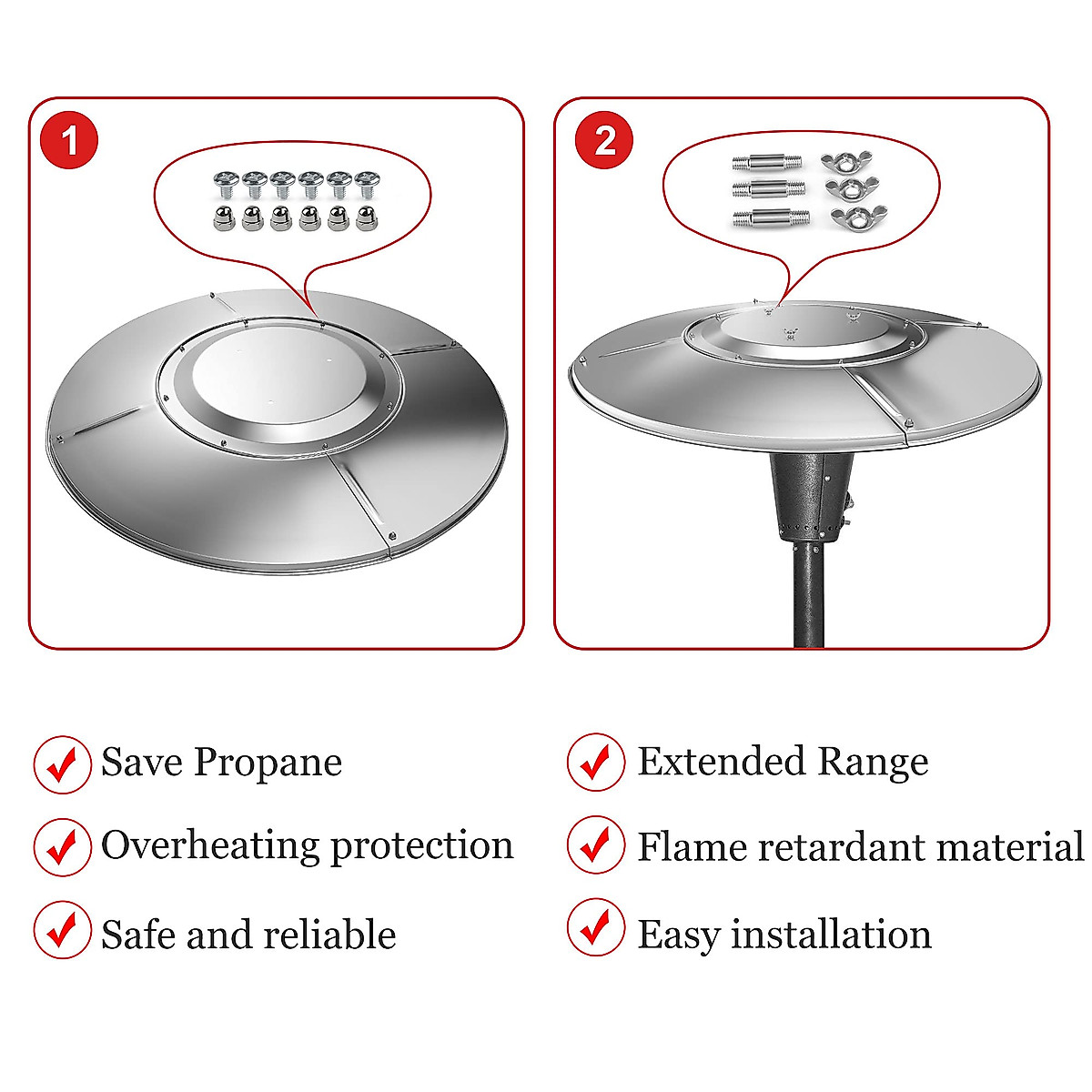 1

2

Save Propane

Overheating protection

Safe and reliable

Extended Range

Flame retardant material

Easy installation