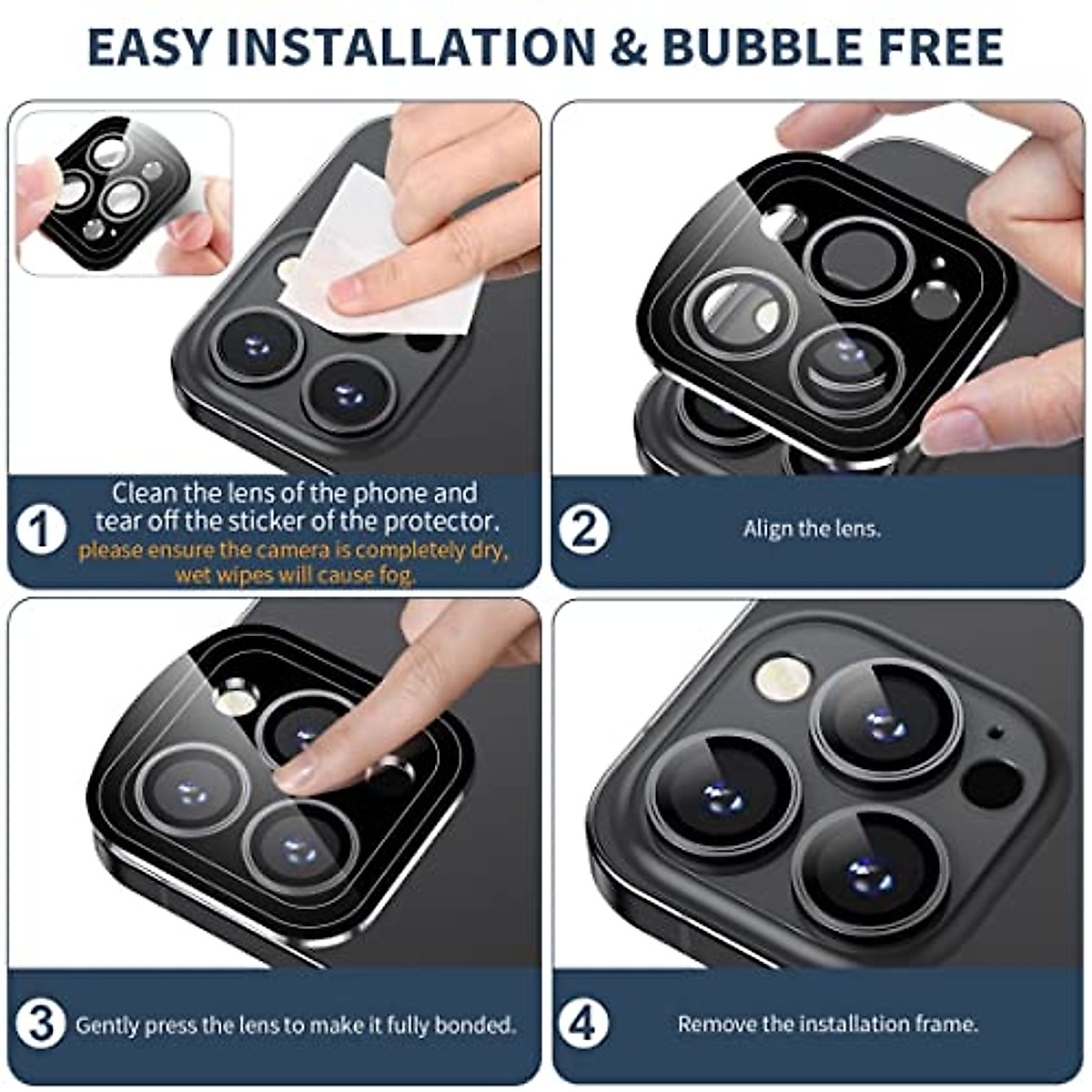 EASY INSTALLATION & BUBBLE FREE

1 Clean the lens of the phone and tear off the sticker of the protector.
please ensure the camera is completely dry, wet wipes will cause fog.

2 Align the lens.

3 Gently press the lens to make it fully bonded.

4 Remove the installation frame.