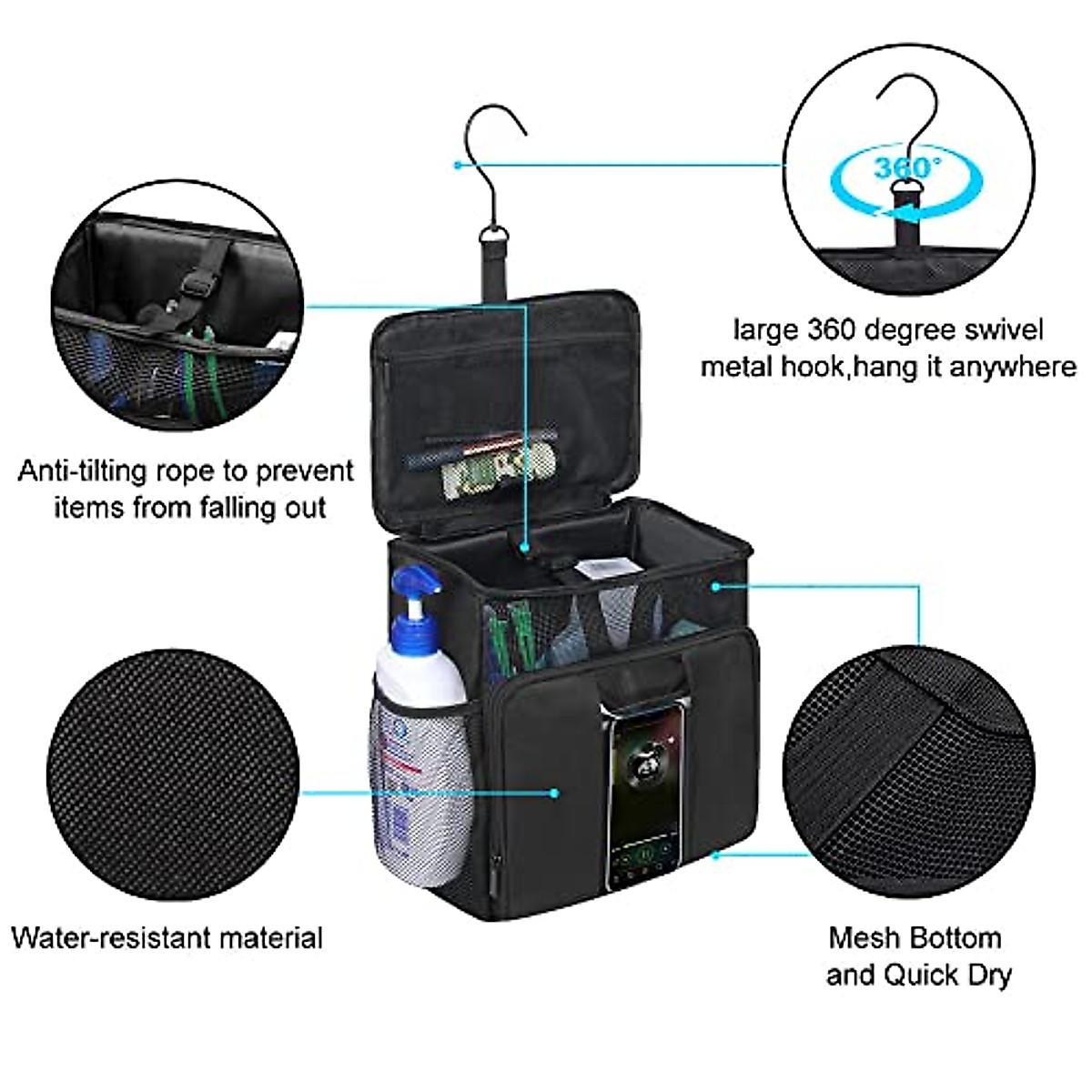 360°

large 360 degree swivel metal hook,hang it anywhere

Anti-tilting rope to prevent items from falling out

Water-resistant material

Mesh Bottom and Quick Dry