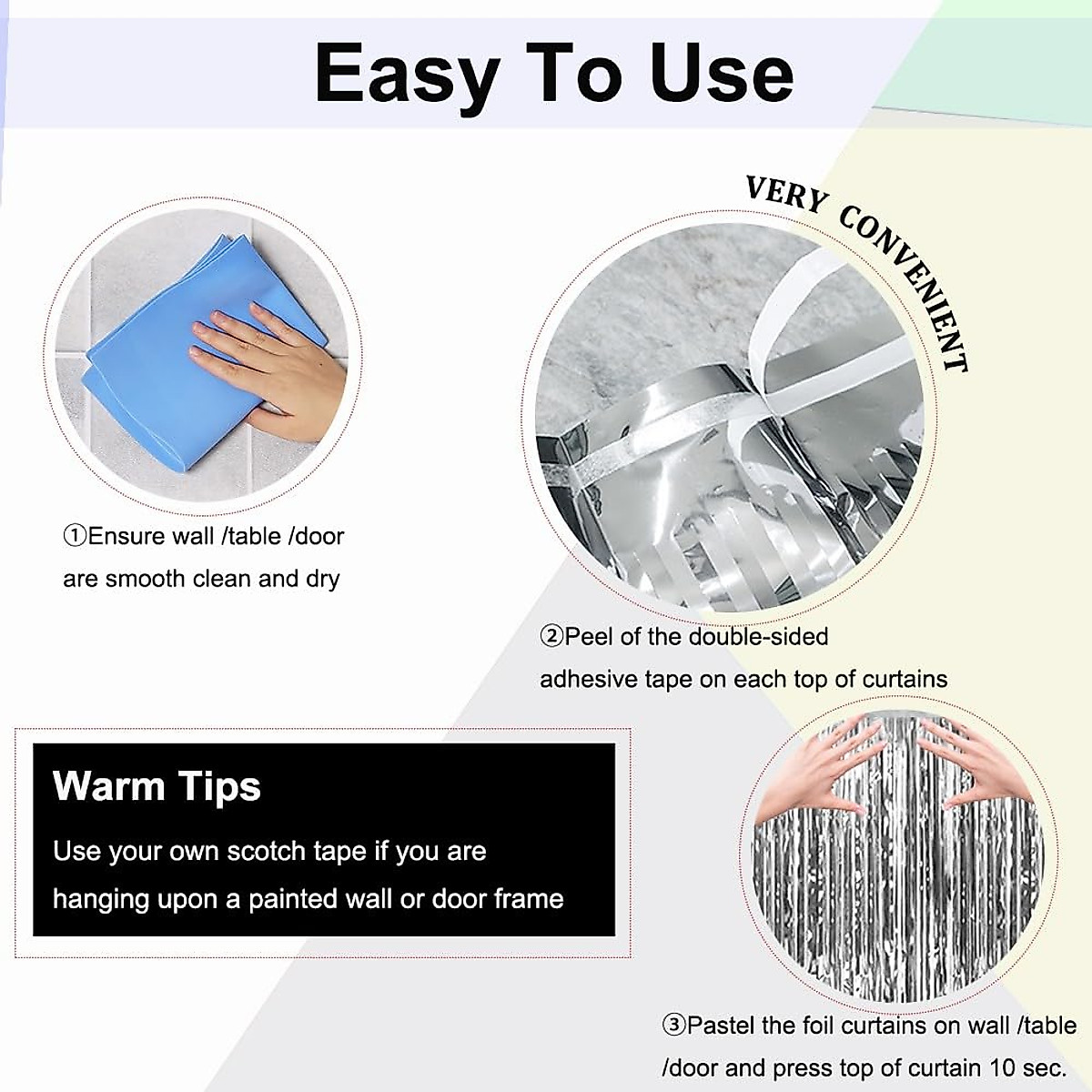 Easy To Use

VERY CONVENIENT

①Ensure wall /table /door are smooth clean and dry

②Peel of the double-sided adhesive tape on each top of curtains

Warm Tips

Use your own scotch tape if you are hanging upon a painted wall or door frame

③Pastel the foil curtains on wall /table /door and press top of curtain 10 sec.