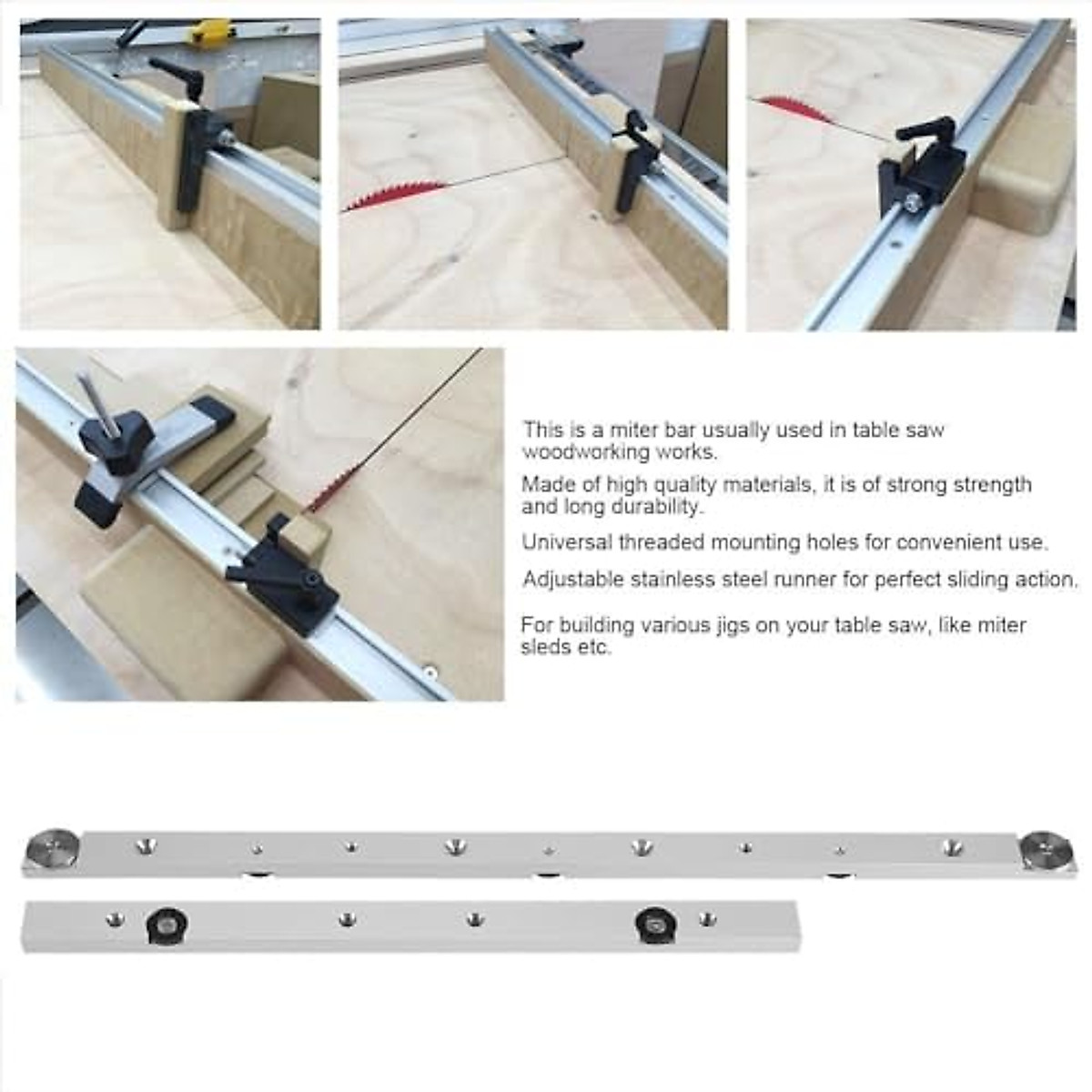 This is a miter bar usually used in table saw woodworking works.

Made of high quality materials, it is of strong strength and long durability.

Universal threaded mounting holes for convenient use.

Adjustable stainless steel runner for perfect sliding action.

For building various jigs on your table saw, like miter sleds etc.