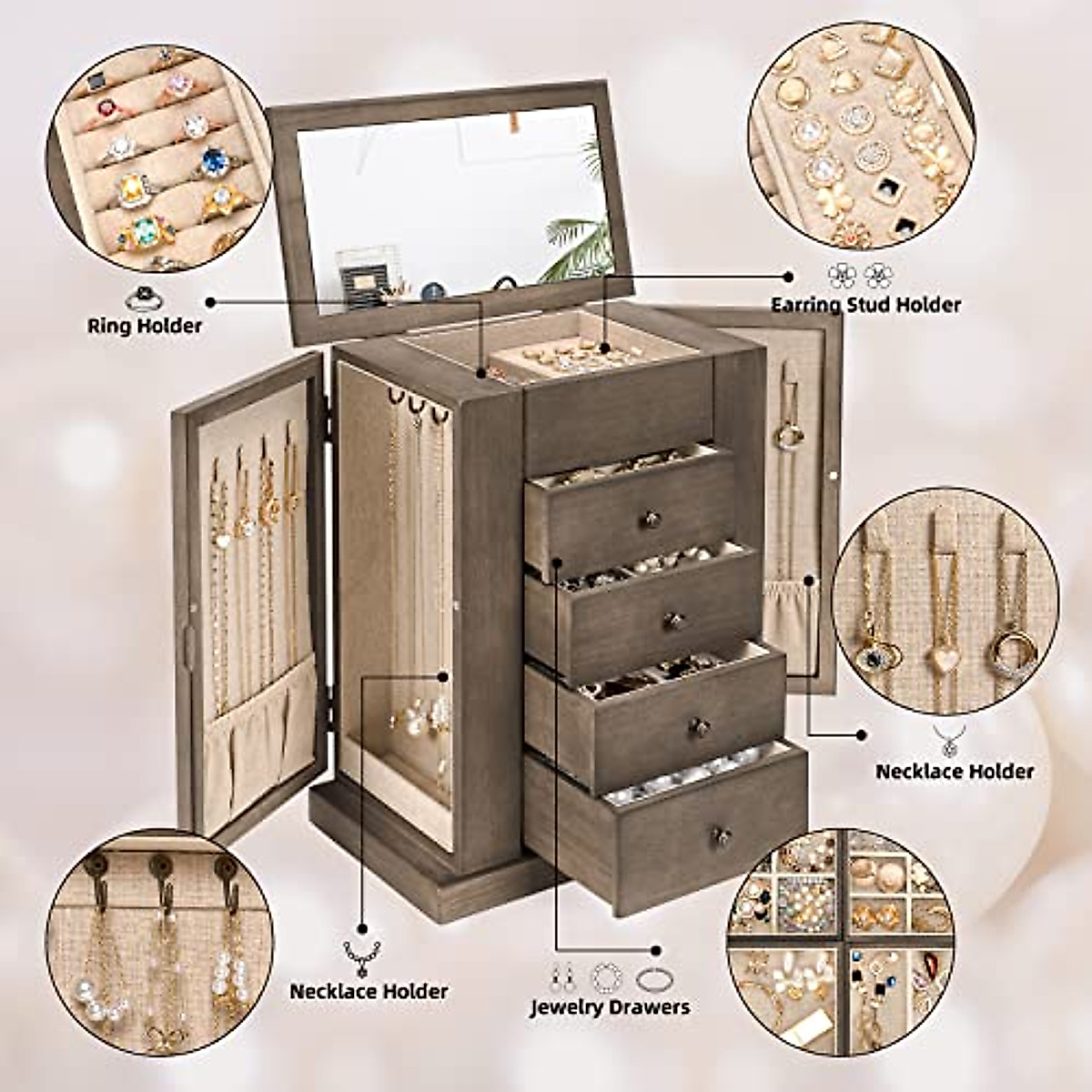 Ring Holder

Earring Stud Holder

Necklace Holder

Necklace Holder

Jewelry Drawers