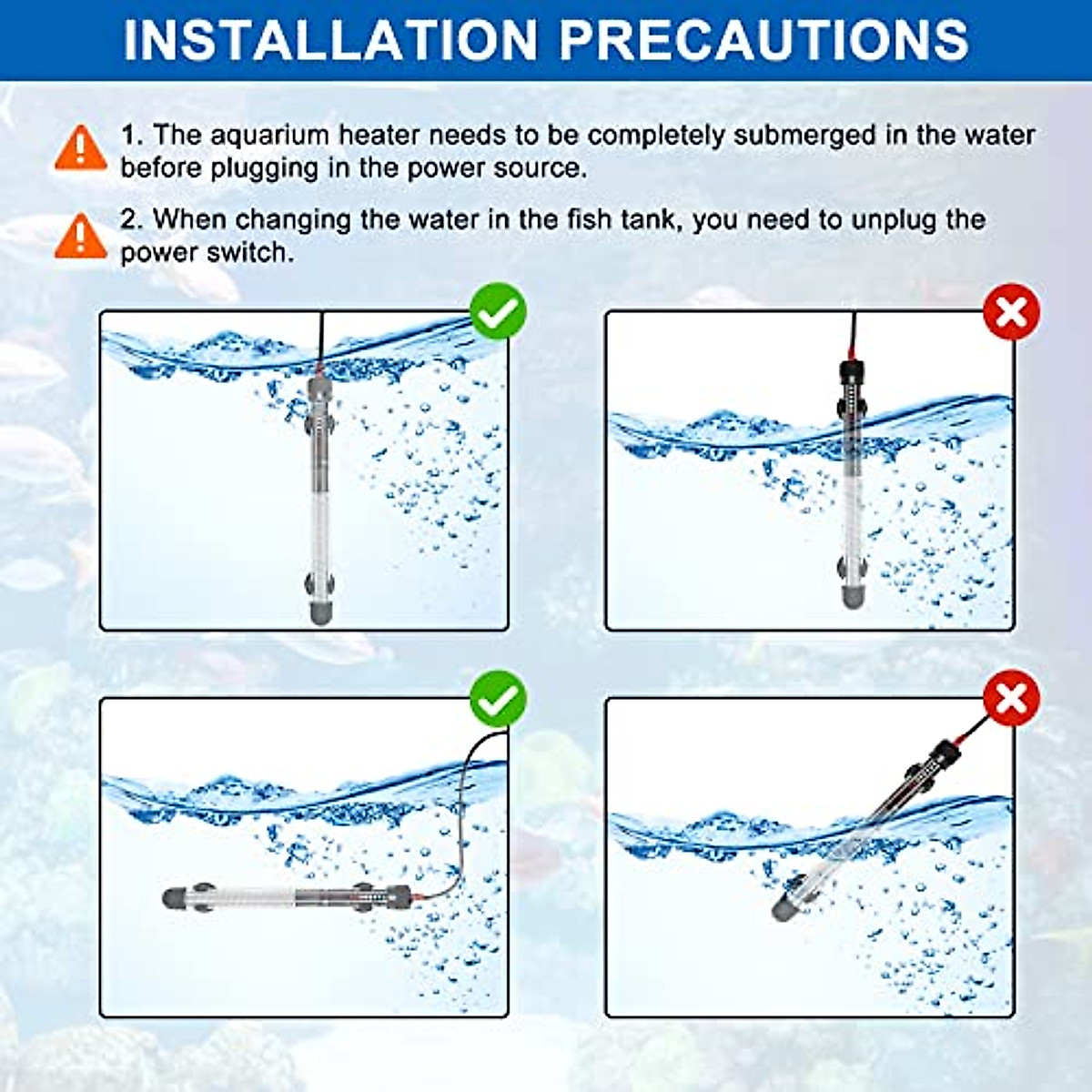 INSTALLATION PRECAUTIONS

1. The aquarium heater needs to be completely submerged in the water before plugging in the power source.

2. When changing the water in the fish tank, you need to unplug the power switch.