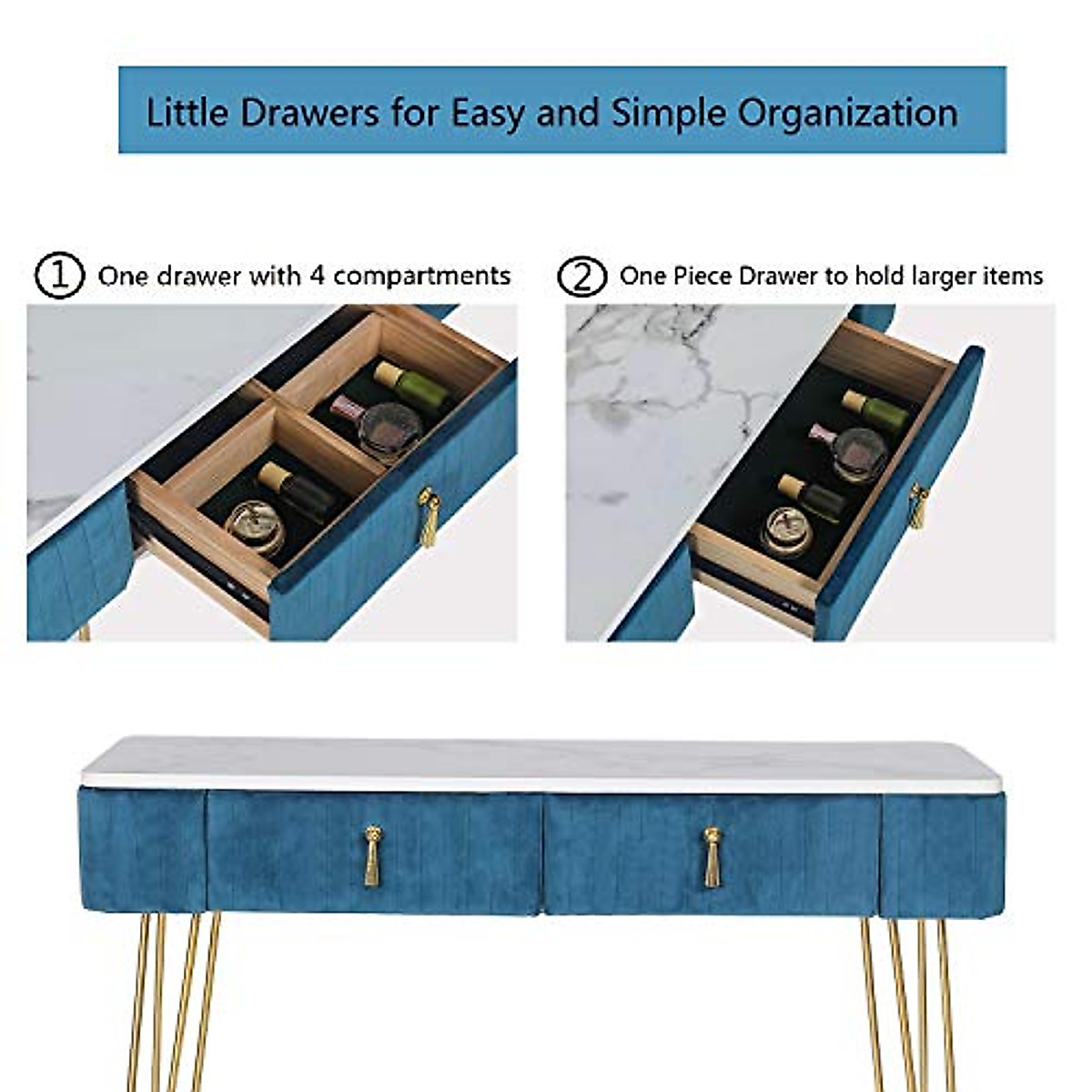 Little Drawers for Easy and Simple Organization

① One drawer with 4 compartments

② One Piece Drawer to hold larger items