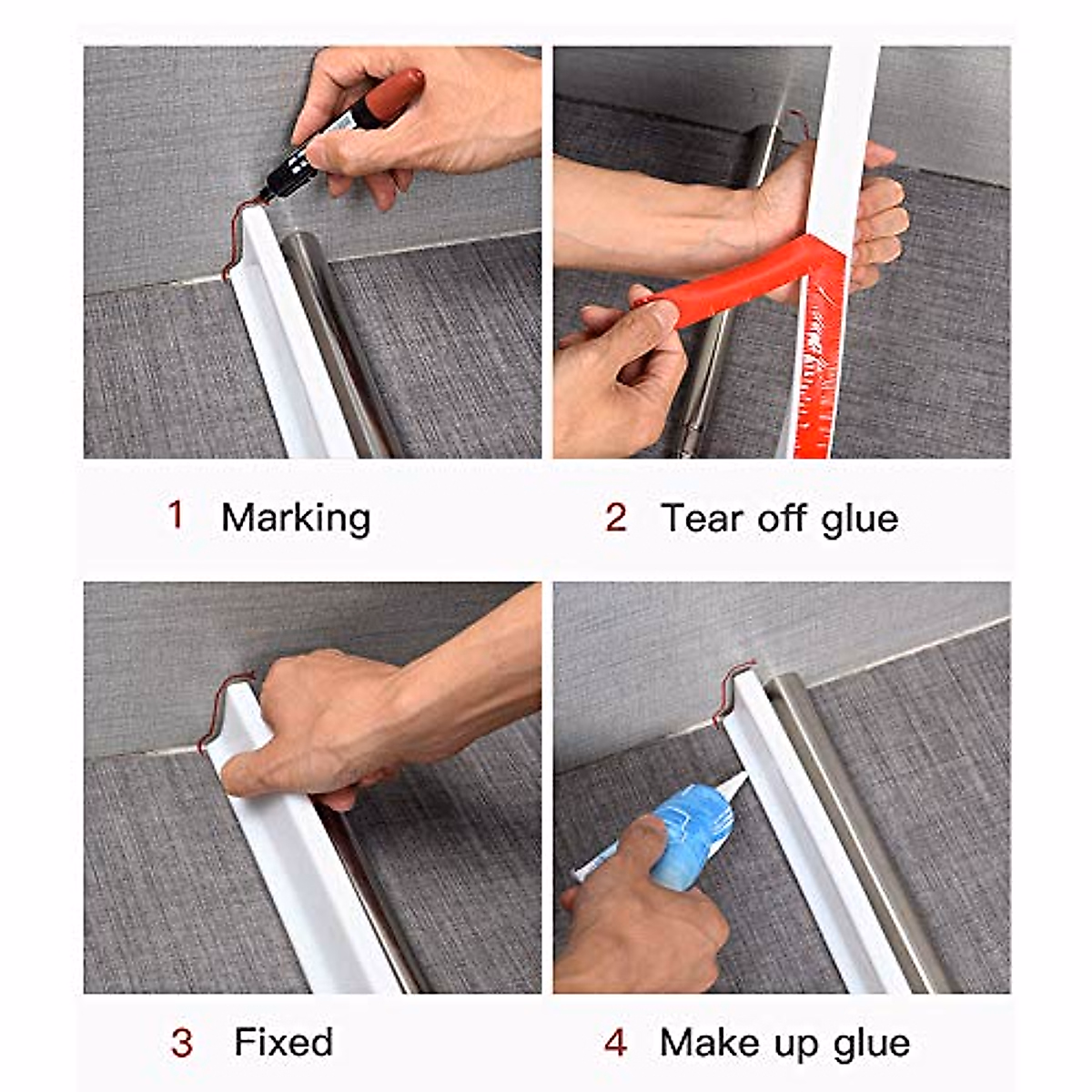 1 Marking

2 Tear off glue

3 Fixed

4 Make up glue