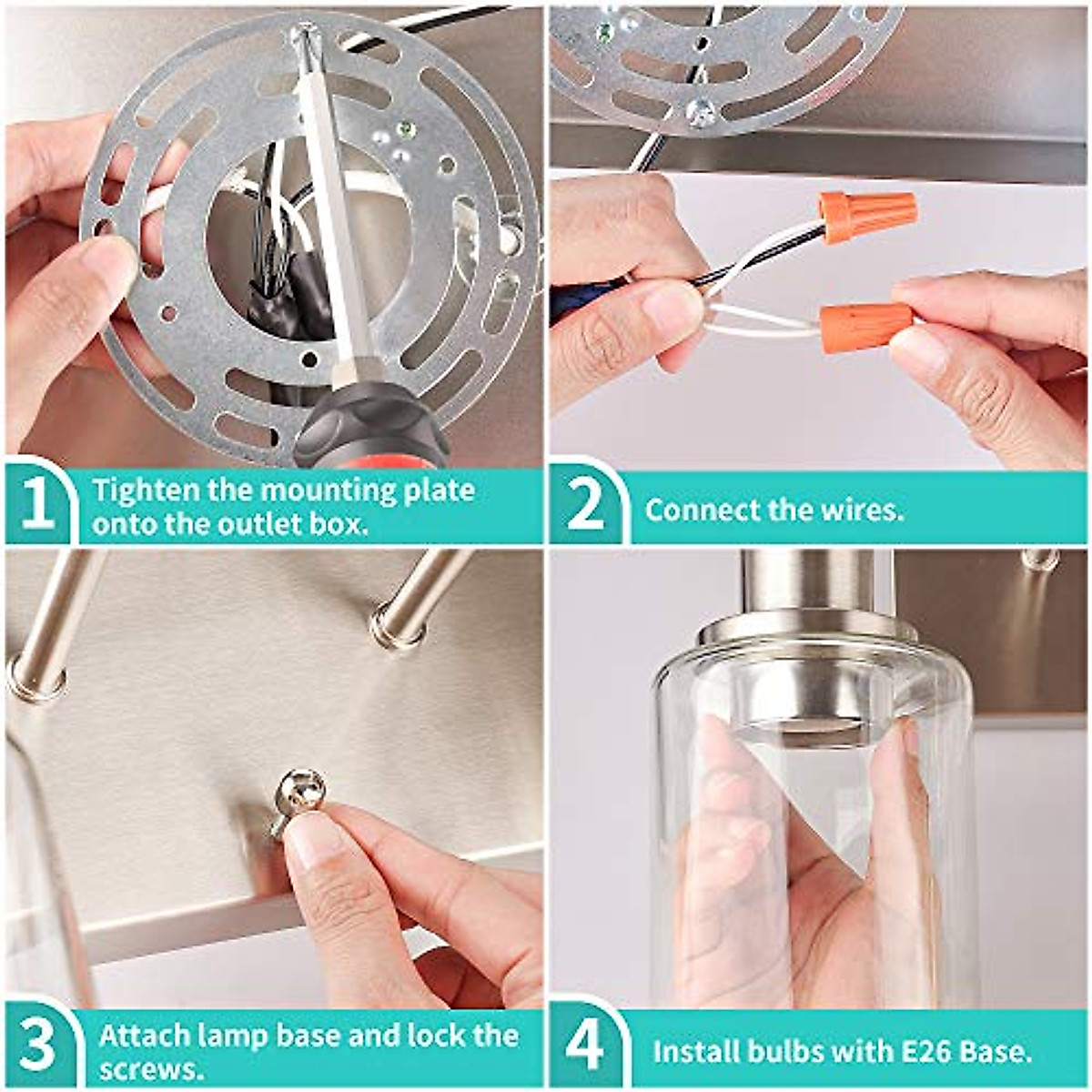 1 Tighten the mounting plate onto the outlet box.

2 Connect the wires.

3 Attach lamp base and lock the screws.

4 Install bulbs with E26 Base.