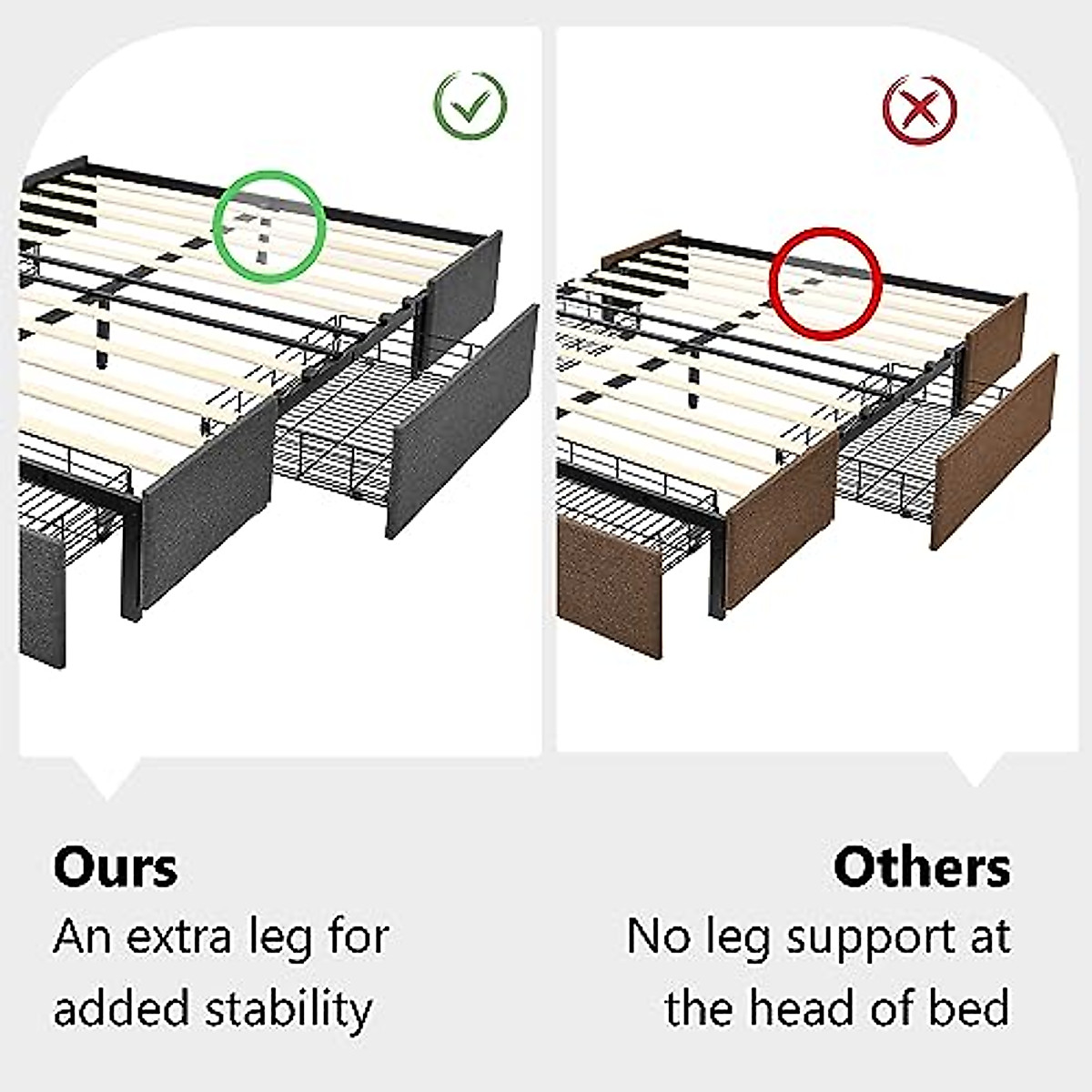 Ours
An extra leg for added stability

Others
No leg support at the head of bed