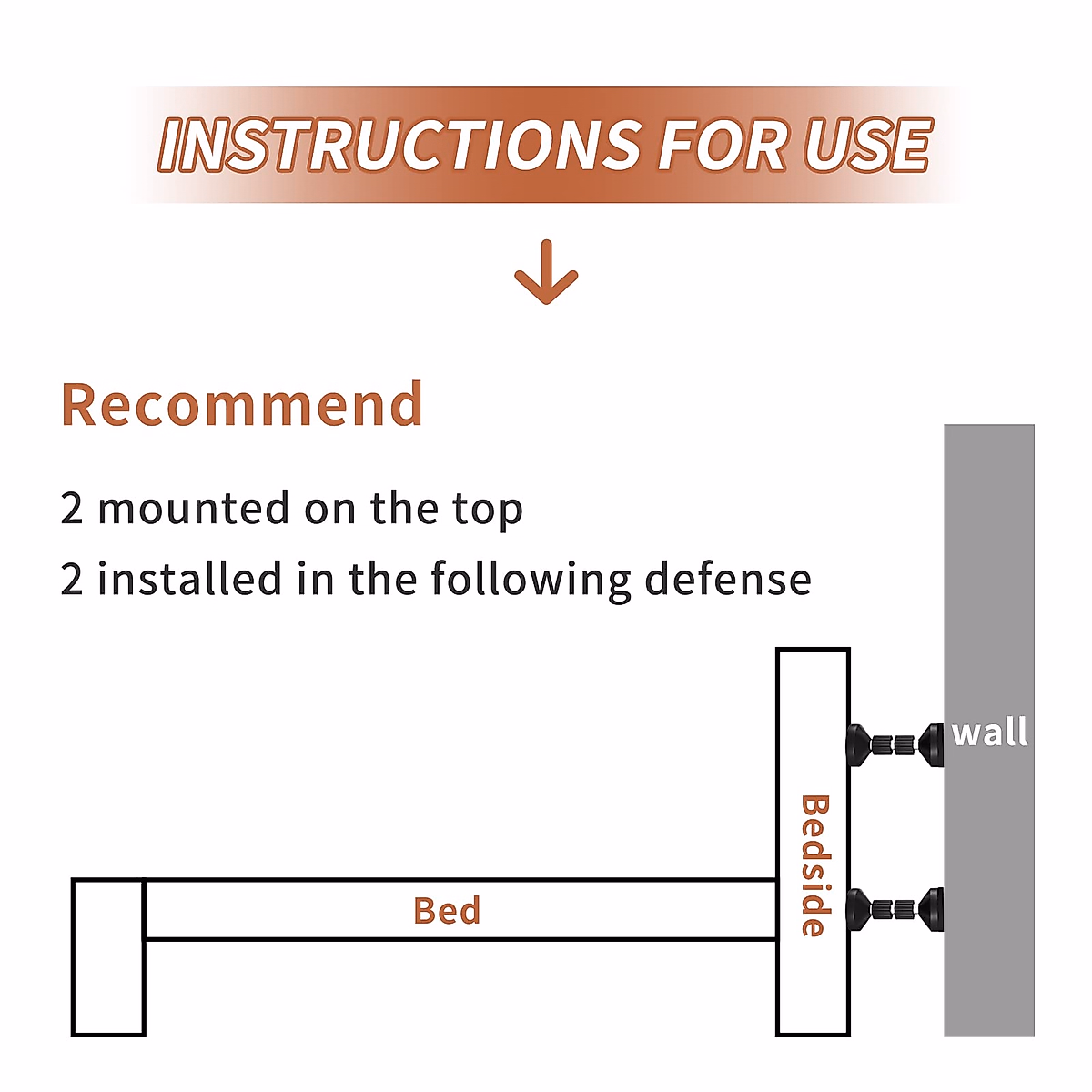 INSTRUCTIONS FOR USE

Recommend

2 mounted on the top

2 installed in the following defense

wall

Bedside

Bed